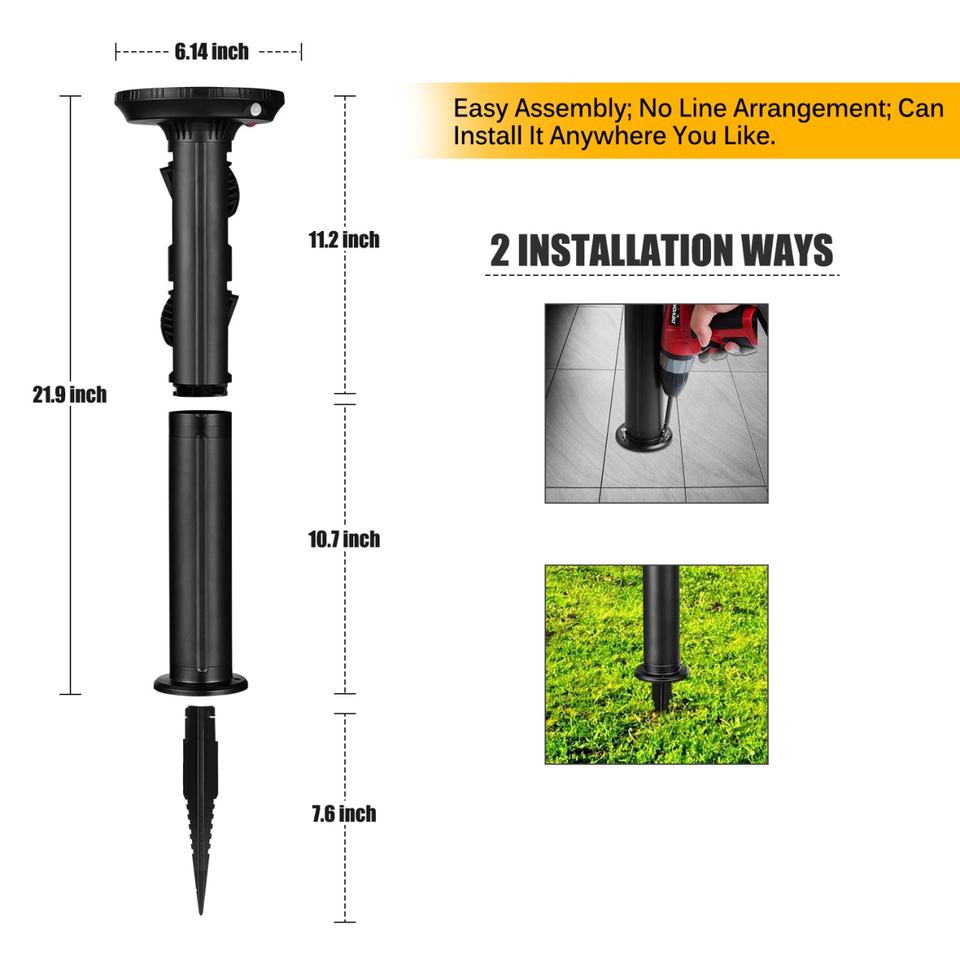 6.14 inch

Easy Assembly; No Line Arrangement; Can Install It Anywhere You Like.

21.9 inch

11.2 inch

2 INSTALLATION WAYS

10.7 inch

7.6 inch