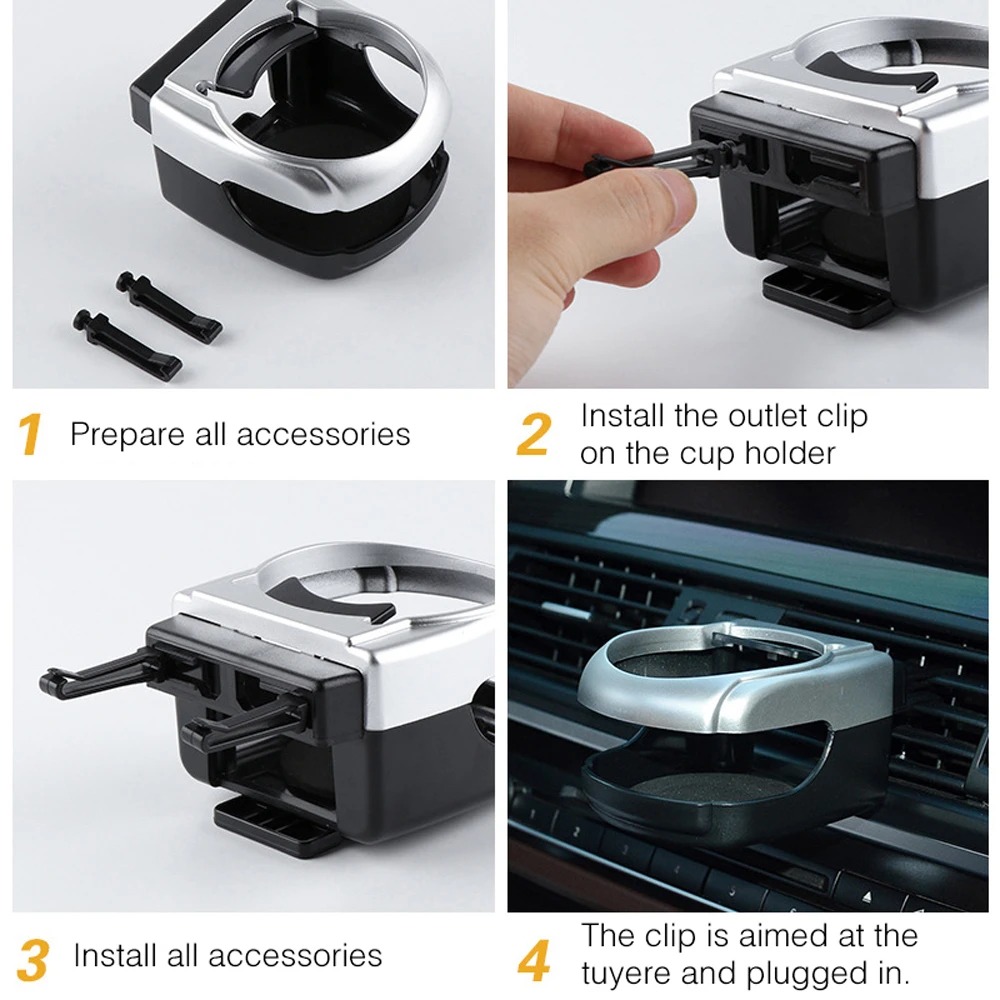 1 Prepare all accessories

2 Install the outlet clip on the cup holder

3 Install all accessories

4 The clip is aimed at the tuyere and plugged in.