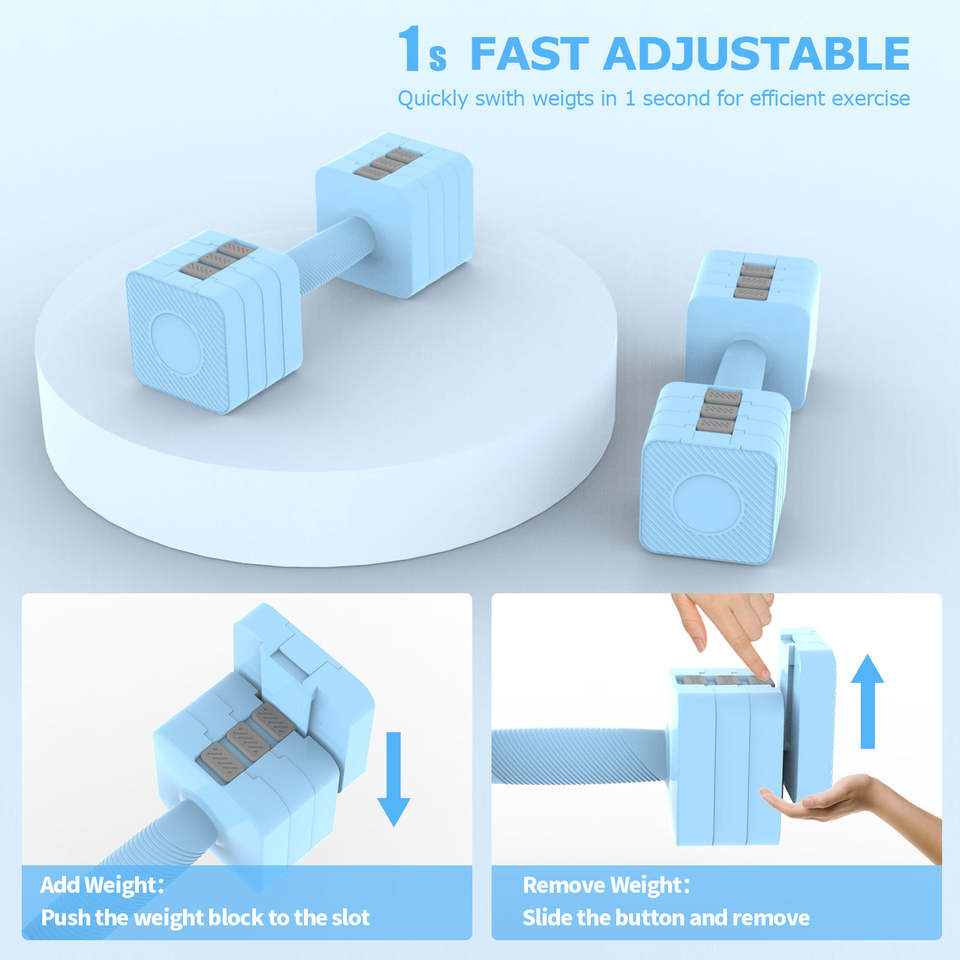 1s FAST ADJUSTABLE

Quickly swith weigts in 1 second for efficient exercise

Add Weight:
Push the weight block to the slot

Remove Weight:
Slide the button and remove