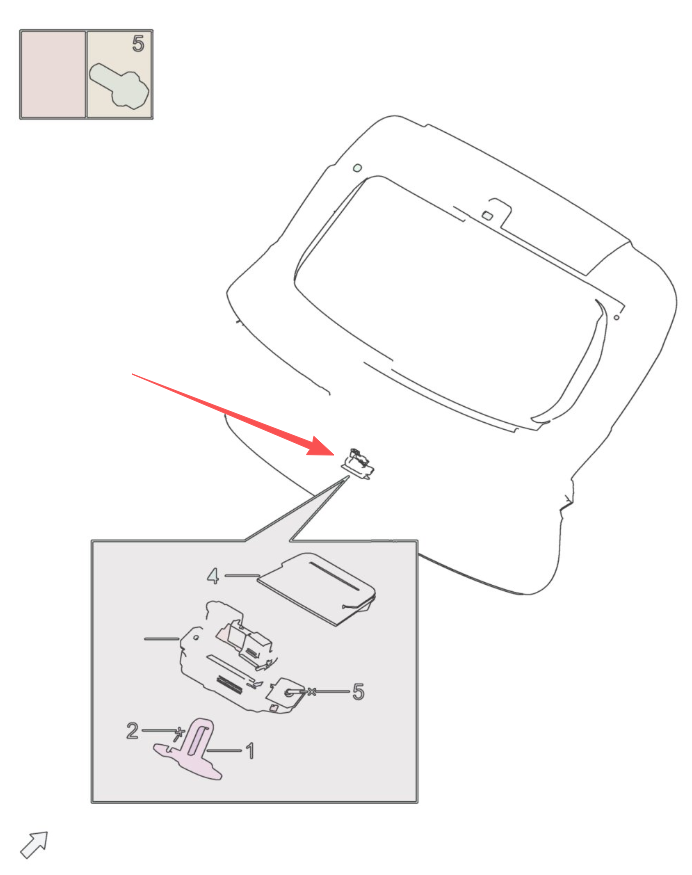 5

4

5

2

1