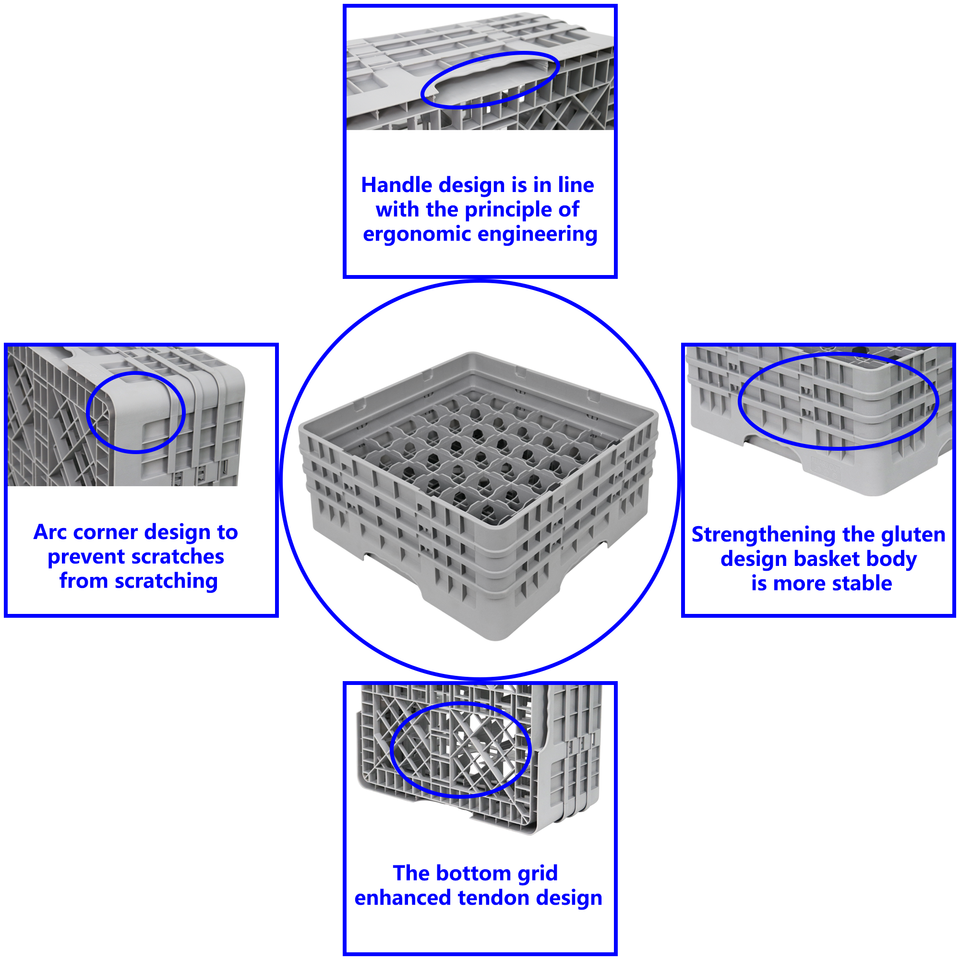 Handle design is in line with the principle of ergonomic engineering

Arc corner design to prevent scratches from scratching

Strengthening the gluten design basket body is more stable

The bottom grid enhanced tendon design