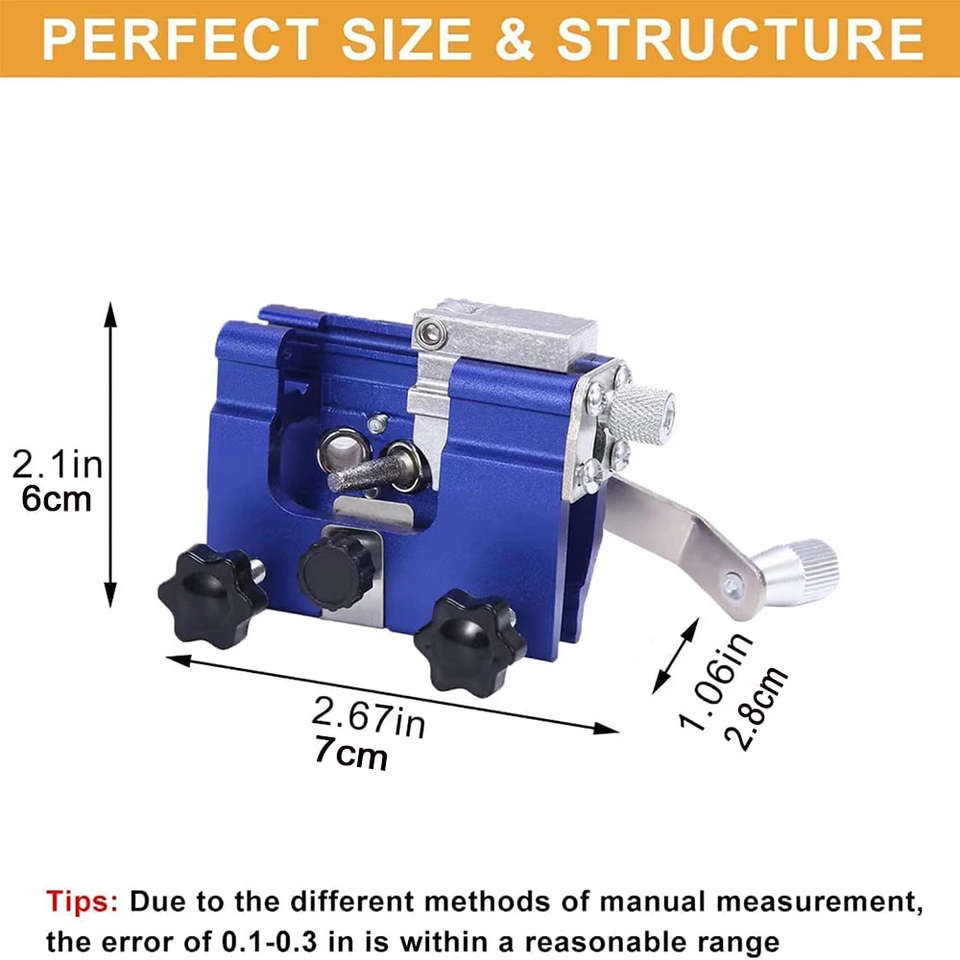 PERFECT SIZE & STRUCTURE

2.1in
6cm

2.67in
7cm

1.06in
2.8cm

Tips: Due to the different methods of manual measurement, the error of 0.1-0.3 in is within a reasonable range