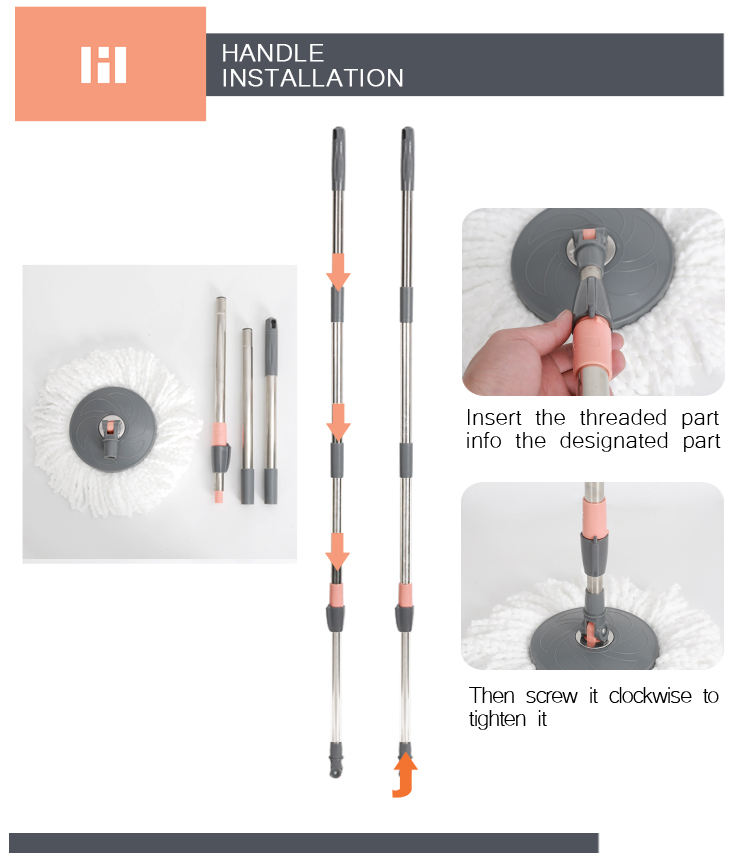 HANDLE INSTALLATION

Insert the threaded part info the designated part

Then screw it clockwise to tighten it