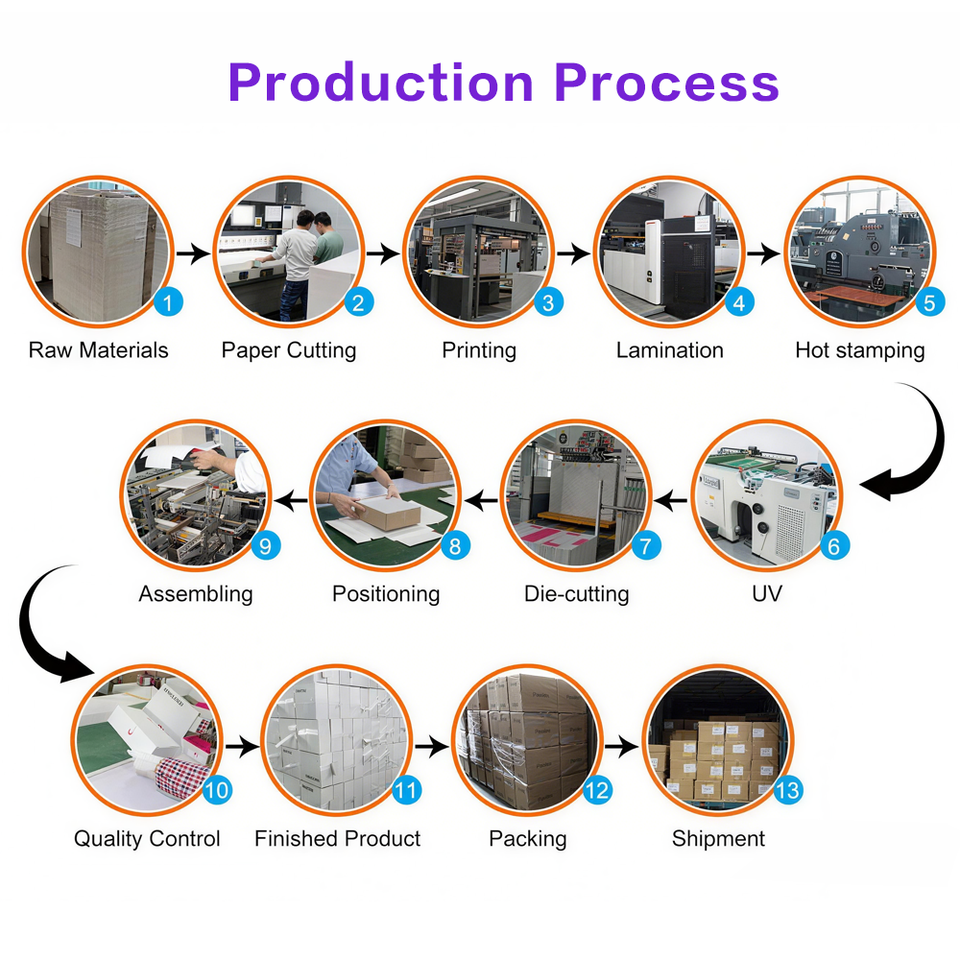 Production Process

1 Raw Materials

2 Paper Cutting

3 Printing

4 Lamination

5 Hot stamping

6 UV

7 Die-cutting

8 Positioning

9 Assembling

10 Quality Control

11 Finished Product

12 Packing

13 Shipment