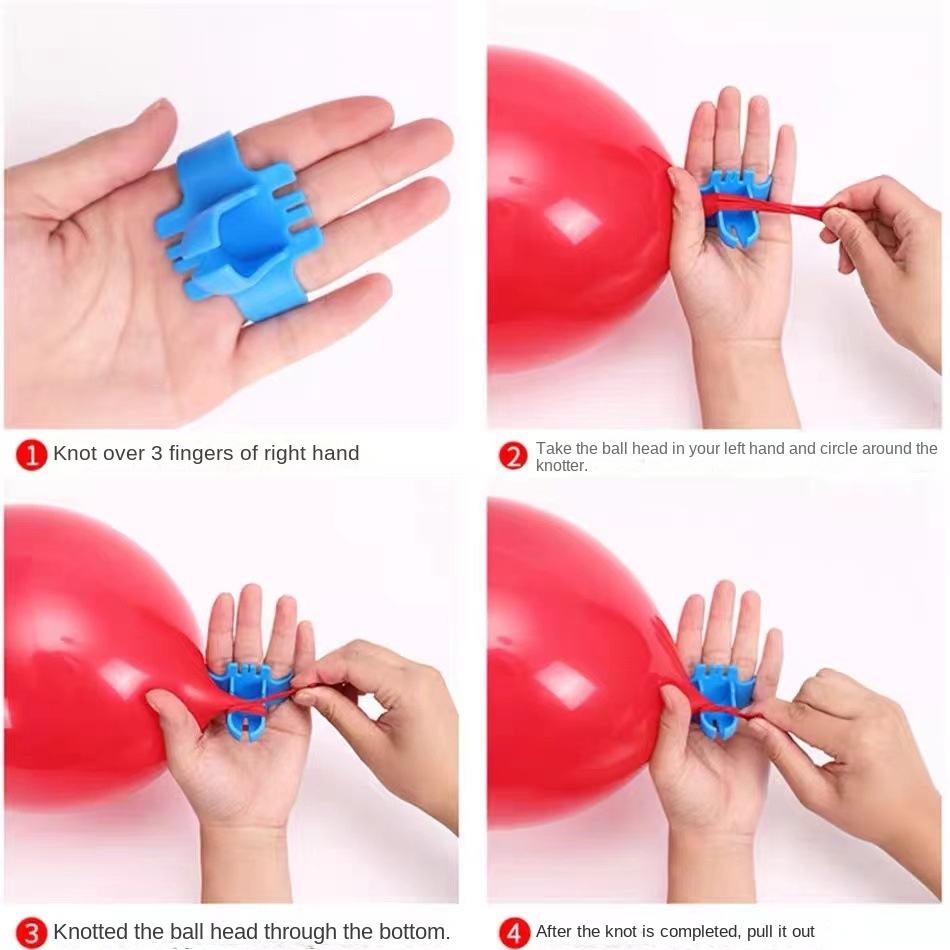 1 Knot over 3 fingers of right hand

2 Take the ball head in your left hand and circle around the knotter.

3 Knotted the ball head through the bottom.

4 After the knot is completed, pull it out