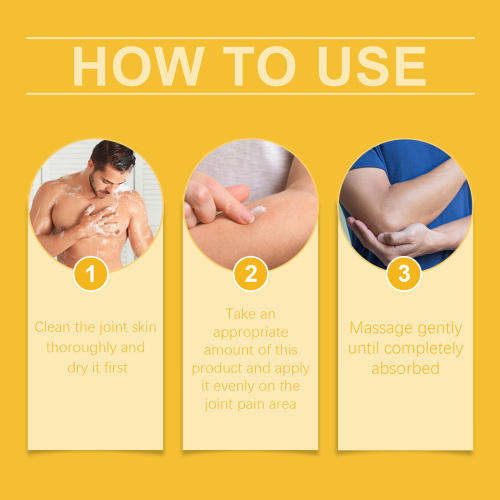 HOW TO USE

1

Clean the joint skin thoroughly and dry it first

2

Take an appropriate amount of this product and apply it evenly on the joint pain area

3

Massage gently until completely absorbed