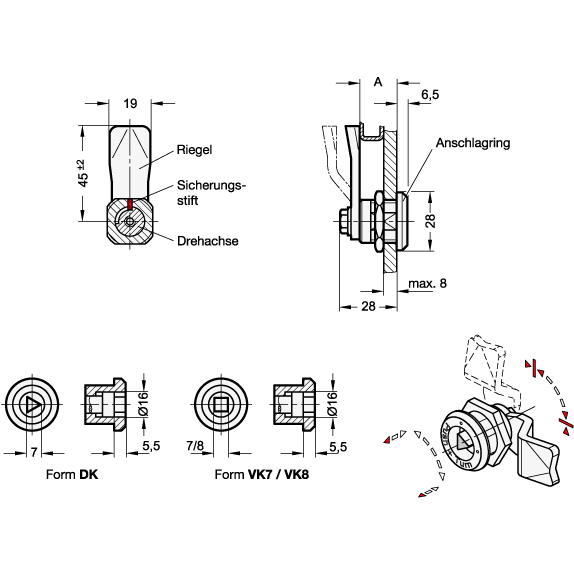 19

45 ±2

Riegel

Sicherungsstift

Drehachse

A

6,5

Anschlagring

28

max. 8

28

Ø16

7

5,5

Form **DK**

Ø16

7/8

5,5

Form **VK7 / VK8**