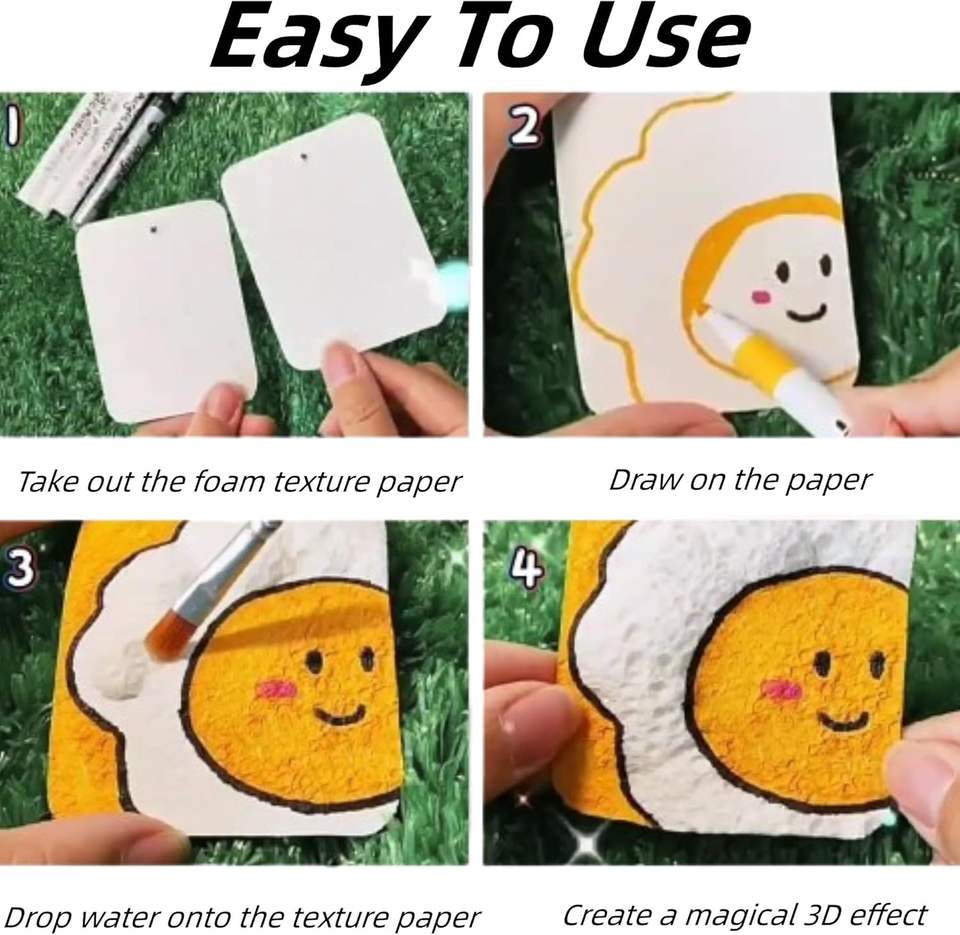 Easy To Use

1

Take out the foam texture paper

2

Draw on the paper

3

Drop water onto the texture paper

4

Create a magical 3D effect