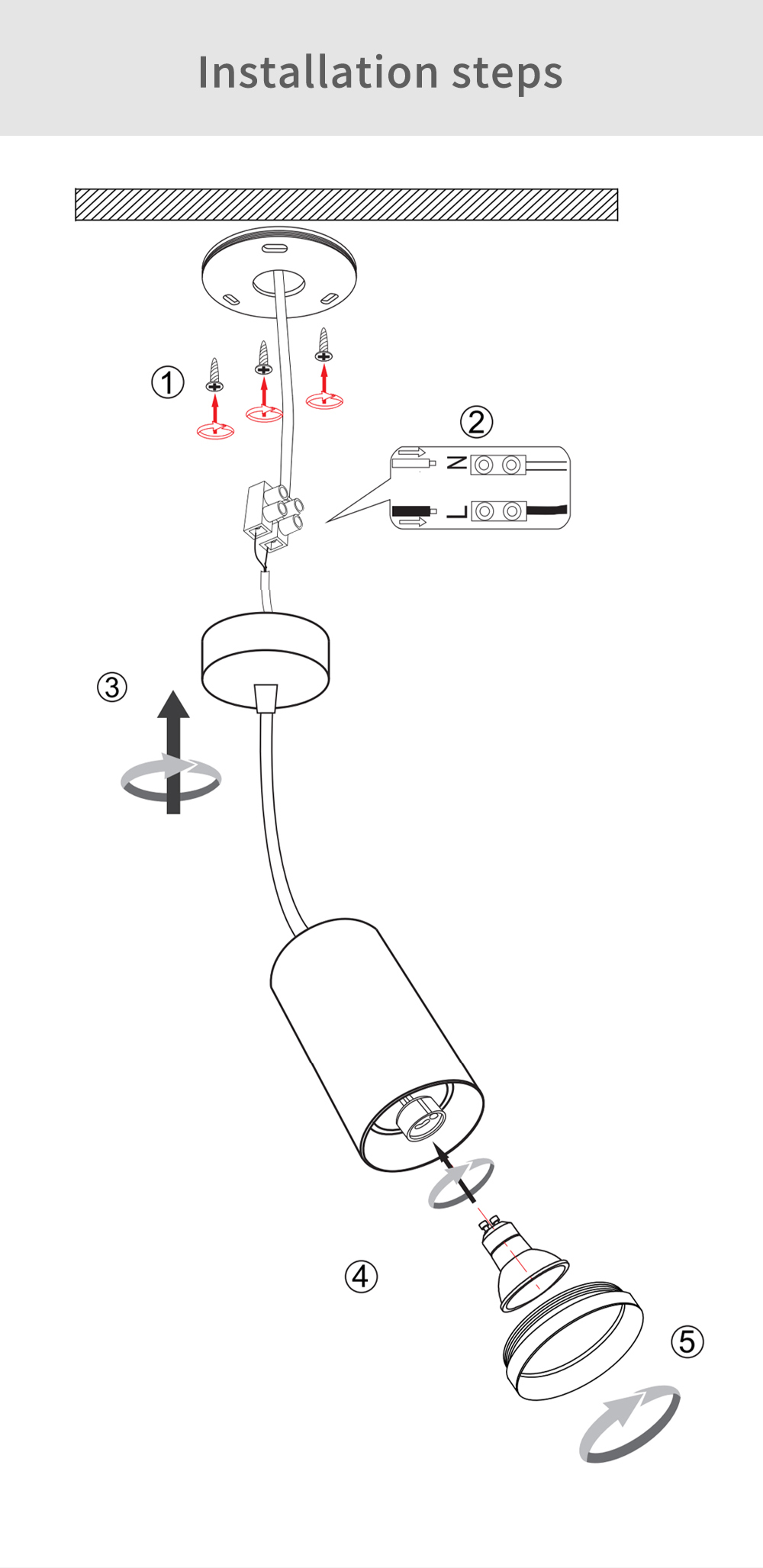 Installation steps

①

②

N

L

③

④

⑤