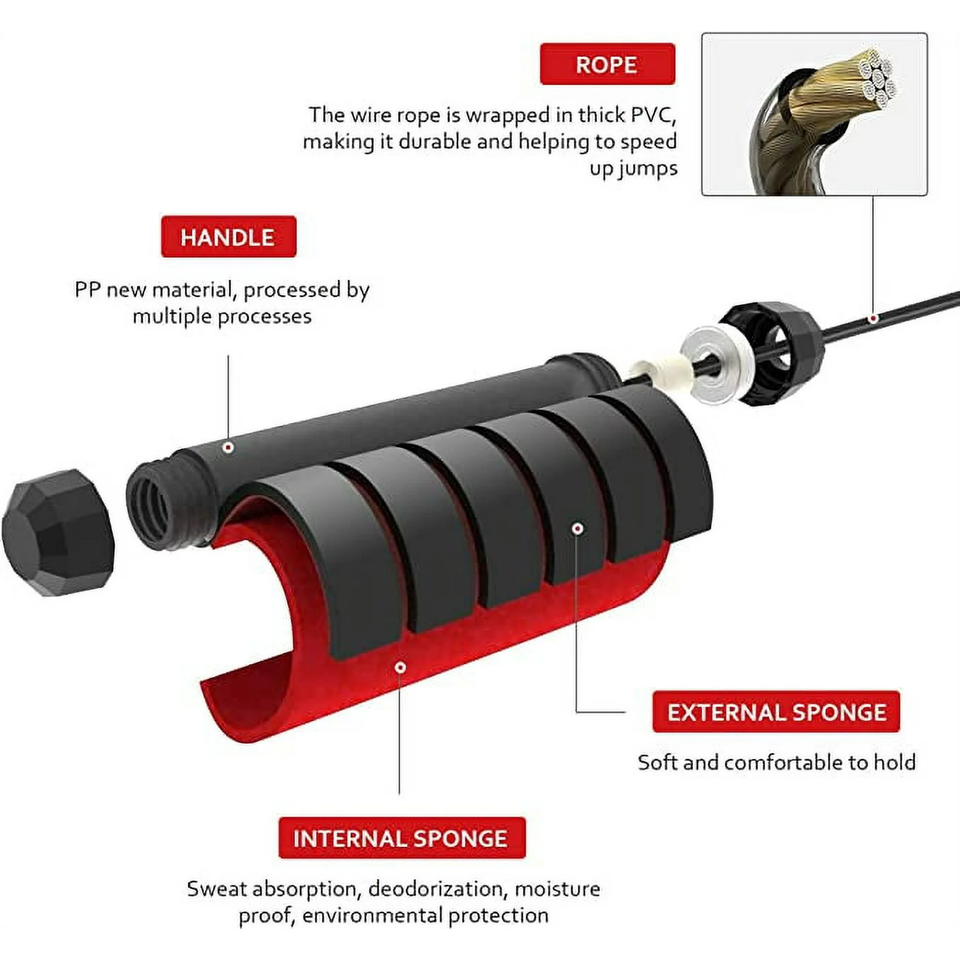 ROPE

The wire rope is wrapped in thick PVC, making it durable and helping to speed up jumps

HANDLE

PP new material, processed by multiple processes

EXTERNAL SPONGE

Soft and comfortable to hold

INTERNAL SPONGE

Sweat absorption, deodorization, moisture proof, environmental protection