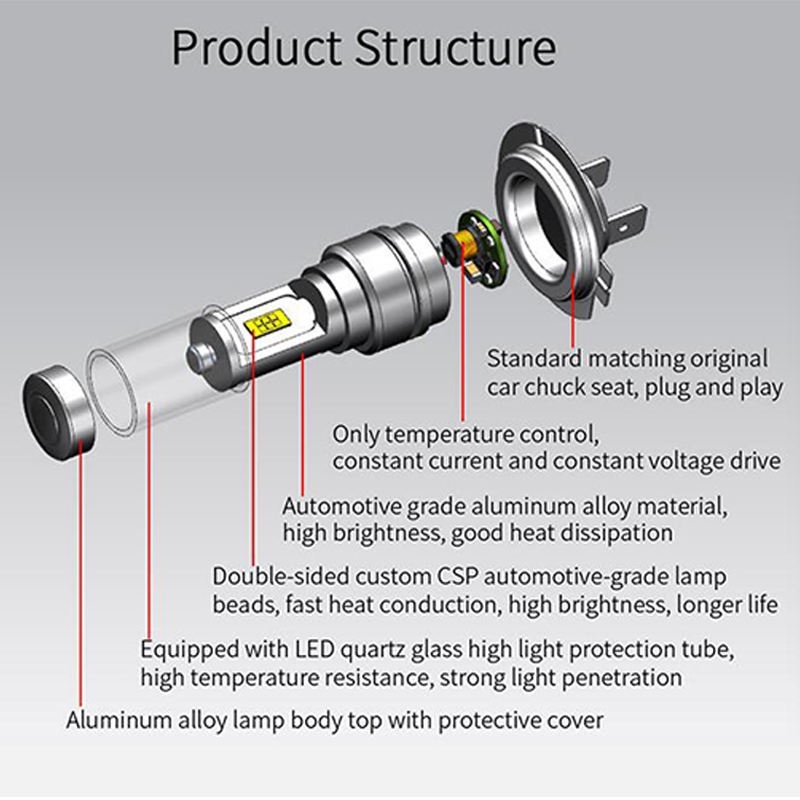 Product Structure

Standard matching original car chuck seat, plug and play

Only temperature control, constant current and constant voltage drive

Automotive grade aluminum alloy material, high brightness, good heat dissipation

Double-sided custom CSP automotive-grade lamp beads, fast heat conduction, high brightness, longer life

Equipped with LED quartz glass high light protection tube, high temperature resistance, strong light penetration

Aluminum alloy lamp body top with protective cover