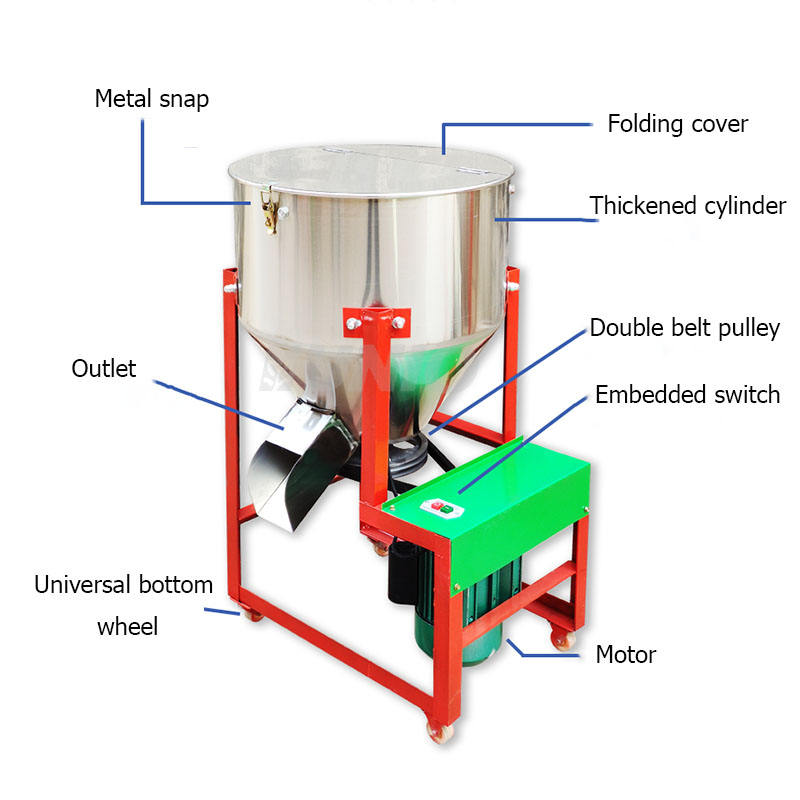 Metal snap

Folding cover

Thickened cylinder

Double belt pulley

Outlet

Embedded switch

Universal bottom wheel

Motor