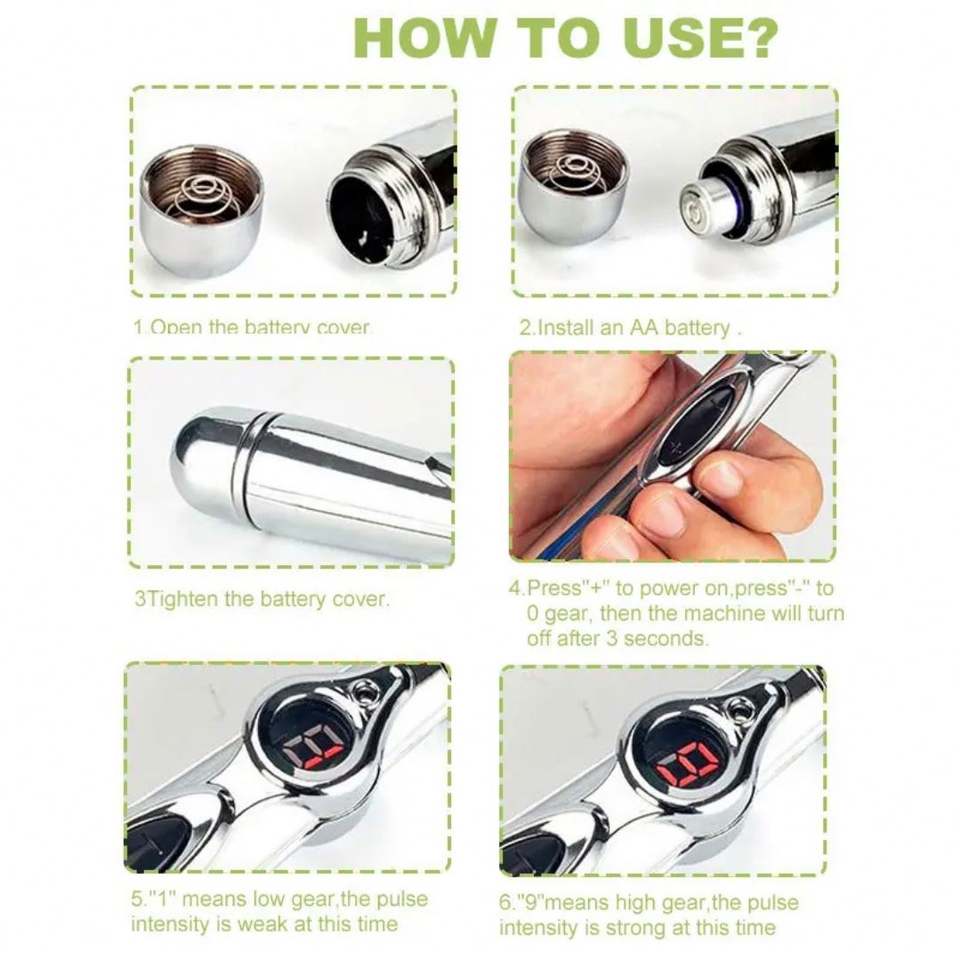 HOW TO USE?

1.Open the battery cover.

2.Install an AA battery .

3Tighten the battery cover.

4.Press"+" to power on,press"-" to 0 gear, then the machine will turn off after 3 seconds.

5."1" means low gear,the pulse intensity is weak at this time

6."9"means high gear,the pulse intensity is strong at this time