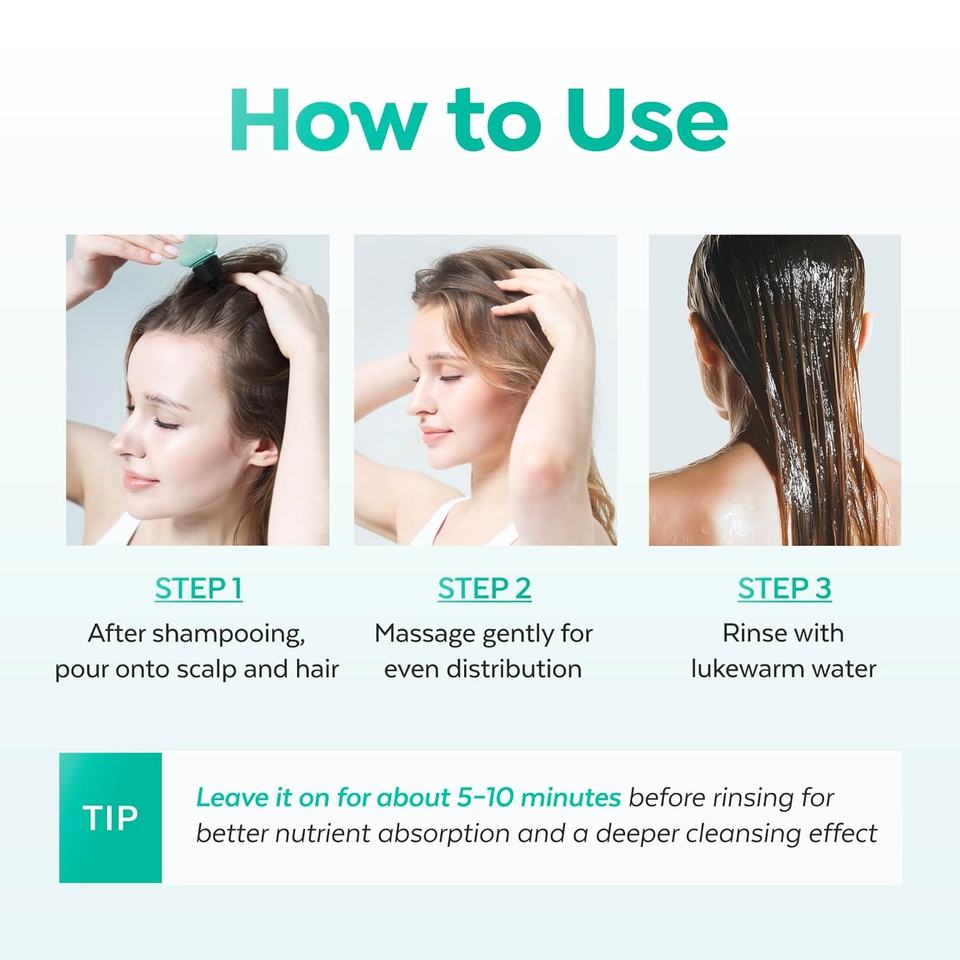 How to Use

STEP 1
After shampooing, pour onto scalp and hair

STEP 2
Massage gently for even distribution

STEP 3
Rinse with lukewarm water

TIP
Leave it on for about 5-10 minutes before rinsing for better nutrient absorption and a deeper cleansing effect