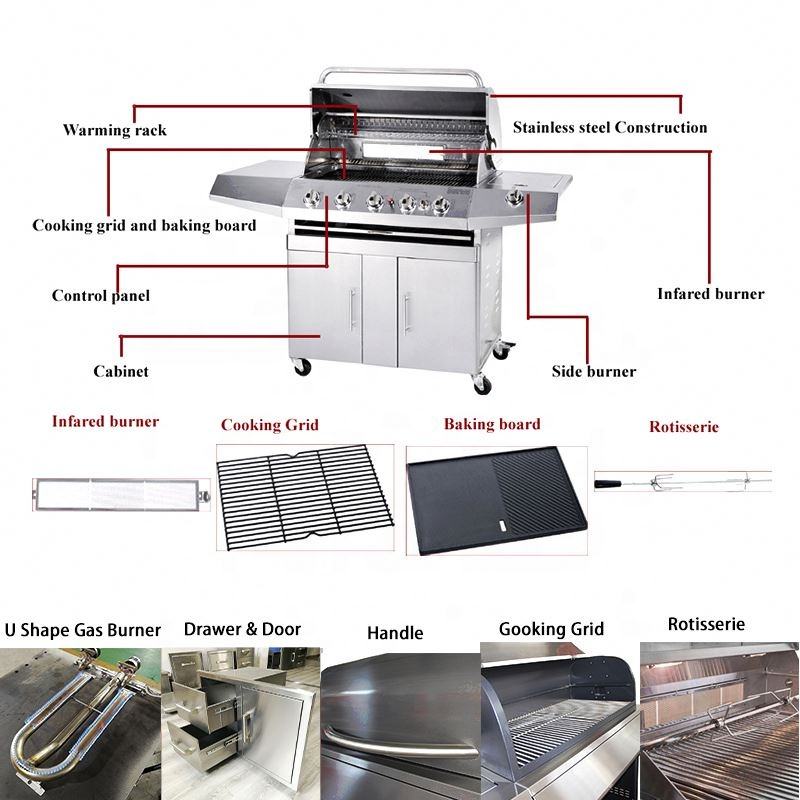 Warming rack

Stainless steel Construction

Cooking grid and baking board

Control panel

Infared burner

Cabinet

Side burner

Infared burner

Cooking Grid

Baking board

Rotisserie

U Shape Gas Burner

Drawer & Door

Handle

Gooking Grid

Rotisserie