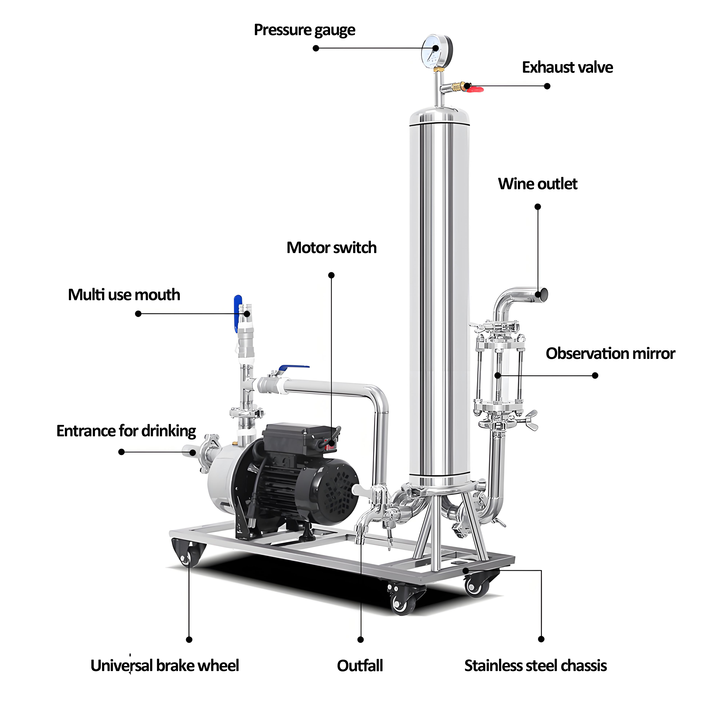 Pressure gauge

Exhaust valve

Wine outlet

Motor switch

Multi use mouth

Observation mirror

Entrance for drinking

Universal brake wheel

Outfall

Stainless steel chassis