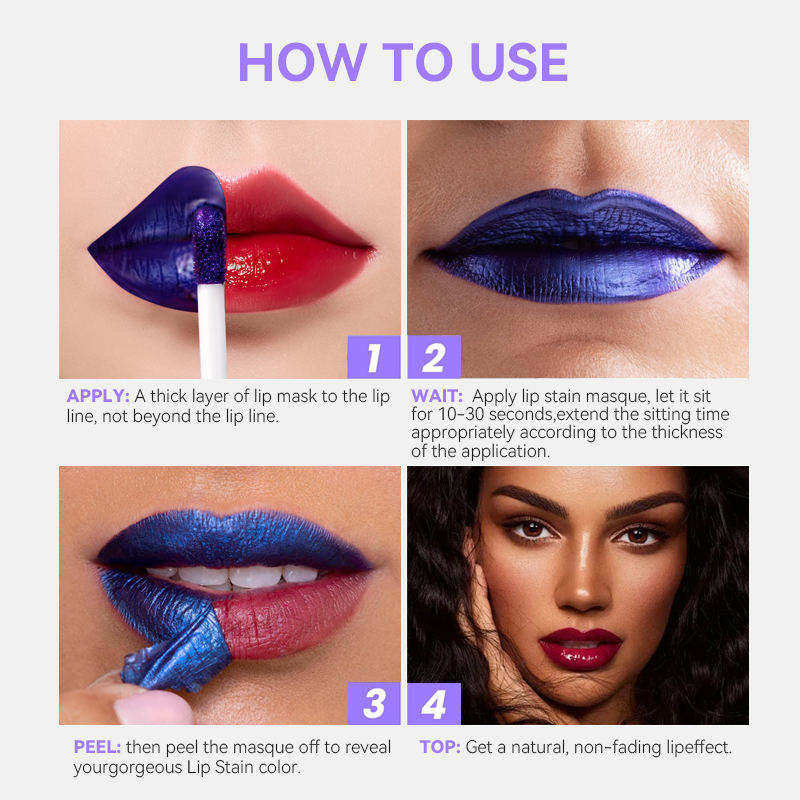 HOW TO USE

1

APPLY: A thick layer of lip mask to the lip line, not beyond the lip line.

2

WAIT: Apply lip stain masque, let it sit for 10-30 seconds,extend the sitting time appropriately according to the thickness of the application.

3

PEEL: then peel the masque off to reveal yourgorgeous Lip Stain color.

4

TOP: Get a natural, non-fading lipeffect.