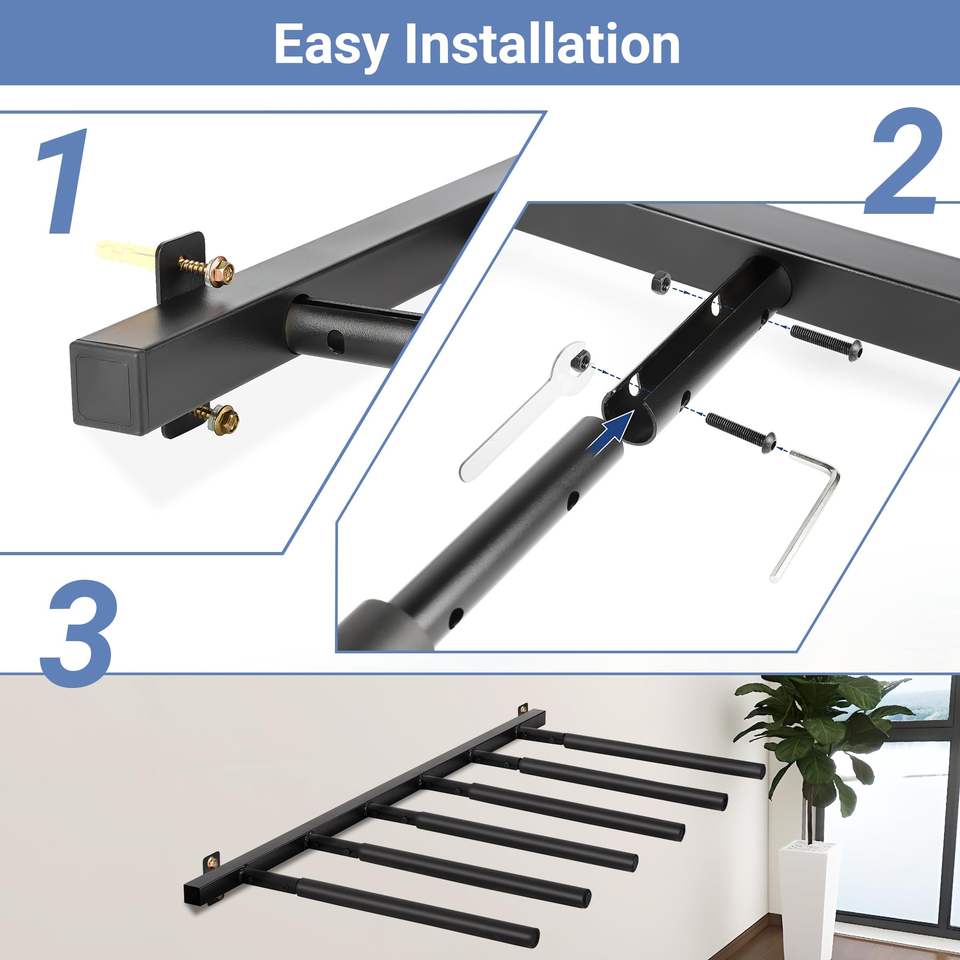 Easy Installation

1

2

3