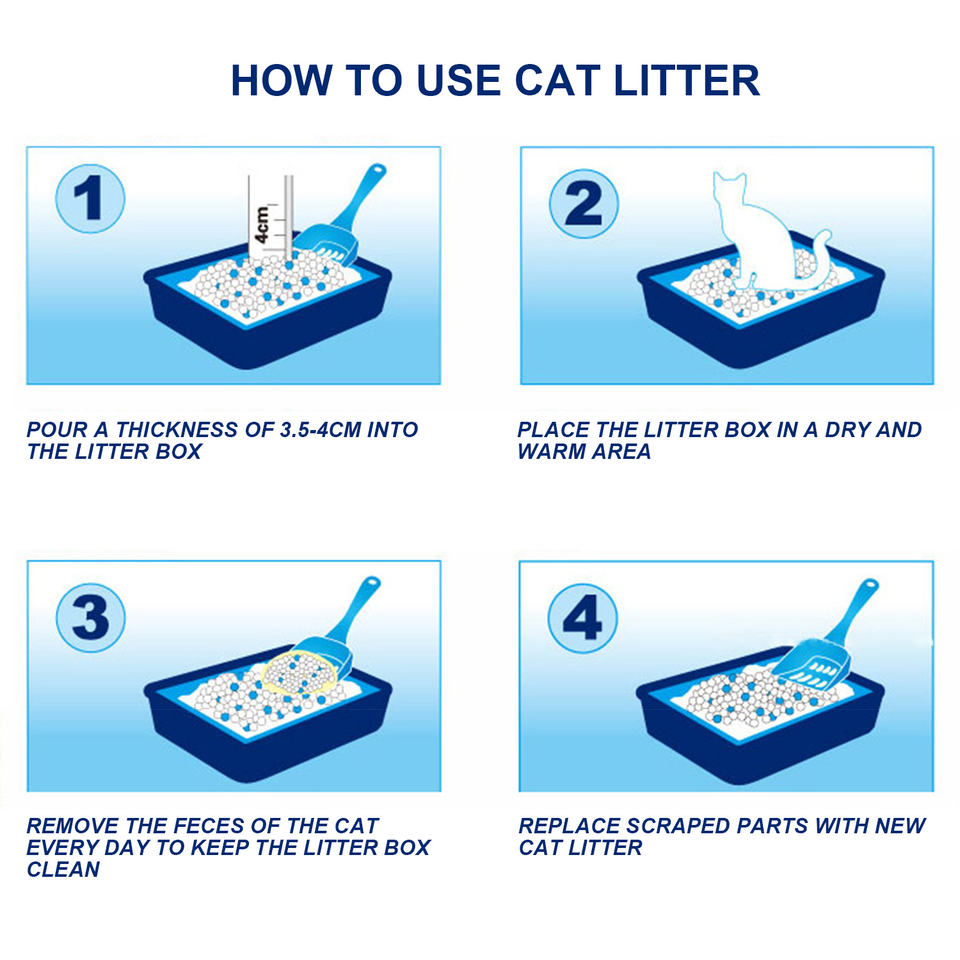 HOW TO USE CAT LITTER

1

4cm

POUR A THICKNESS OF 3.5-4CM INTO THE LITTER BOX

2

PLACE THE LITTER BOX IN A DRY AND WARM AREA

3

REMOVE THE FECES OF THE CAT EVERY DAY TO KEEP THE LITTER BOX CLEAN

4

REPLACE SCRAPED PARTS WITH NEW CAT LITTER