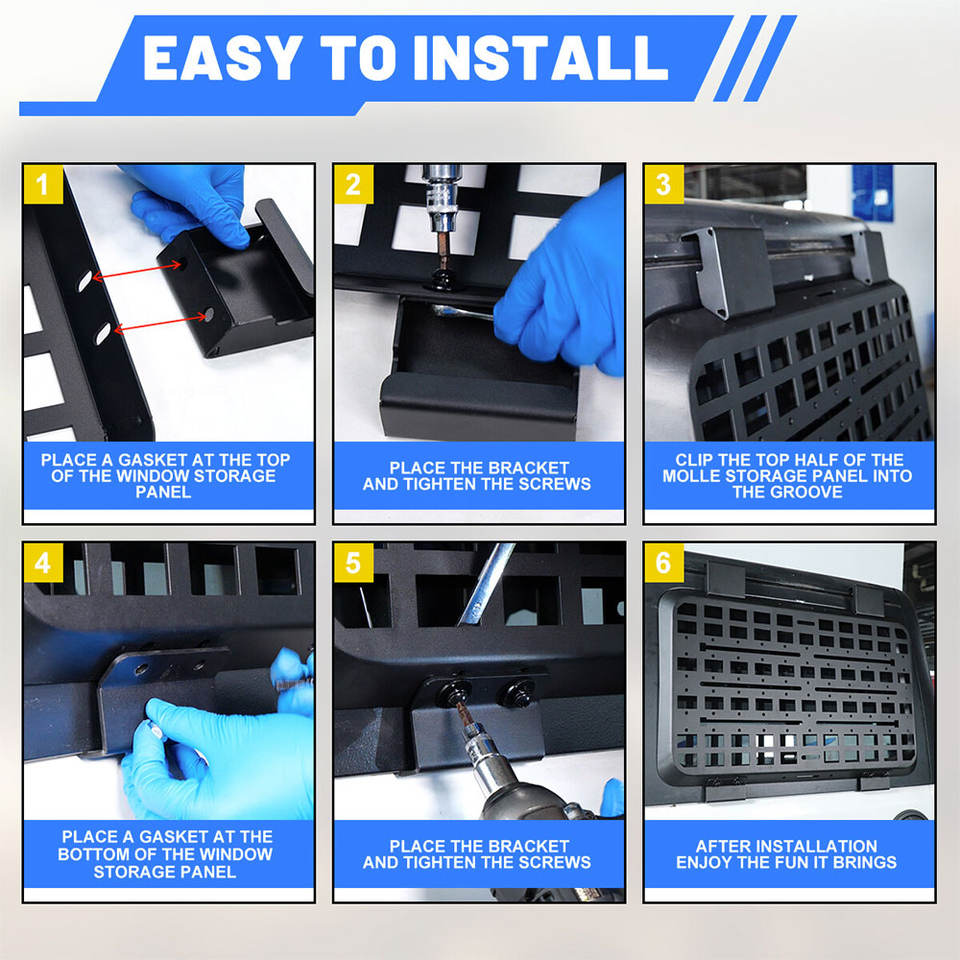 EASY TO INSTALL

1

PLACE A GASKET AT THE TOP OF THE WINDOW STORAGE PANEL

2

PLACE THE BRACKET AND TIGHTEN THE SCREWS

3

CLIP THE TOP HALF OF THE MOLLE STORAGE PANEL INTO THE GROOVE

4

PLACE A GASKET AT THE BOTTOM OF THE WINDOW STORAGE PANEL

5

PLACE THE BRACKET AND TIGHTEN THE SCREWS

6

AFTER INSTALLATION ENJOY THE FUN IT BRINGS