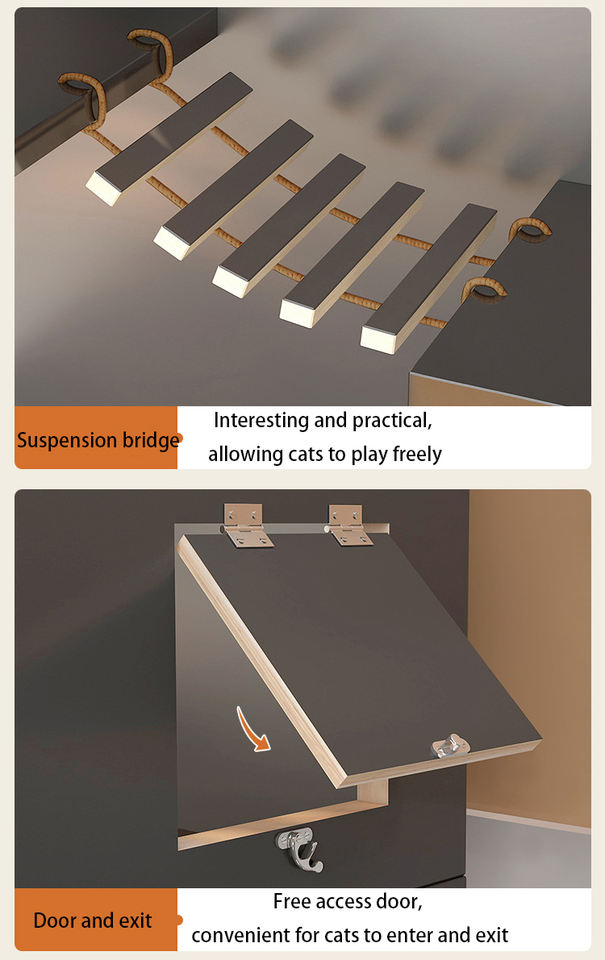 Suspension bridge

Interesting and practical, allowing cats to play freely

Door and exit

Free access door, convenient for cats to enter and exit