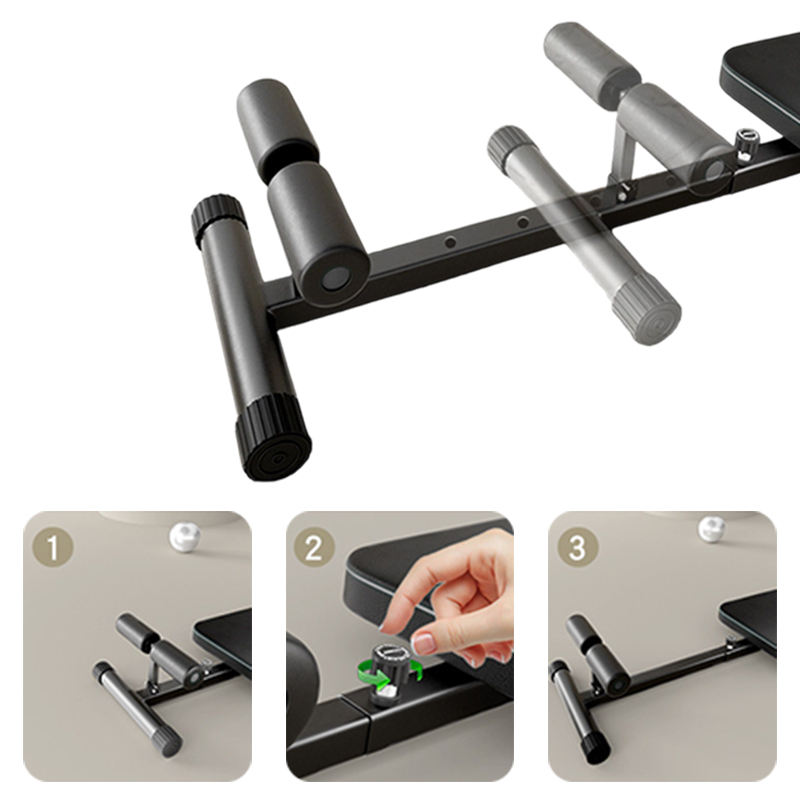 1

2

3