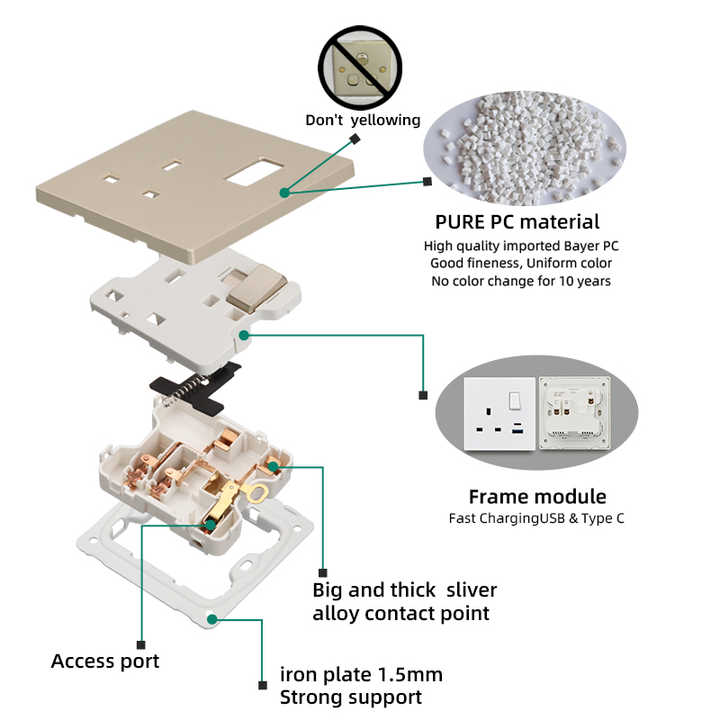 Don't yellowing

PURE PC material
High quality imported Bayer PC
Good fineness, Uniform color
No color change for 10 years

Frame module
Fast ChargingUSB & Type C

Big and thick sliver alloy contact point

Access port

iron plate 1.5mm
Strong support