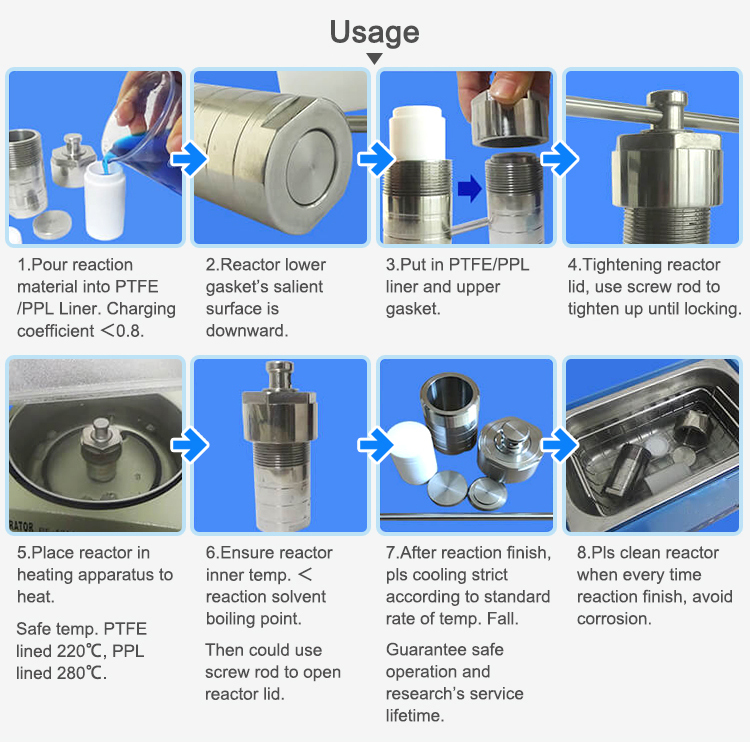 Usage

1.Pour reaction material into PTFE /PPL Liner. Charging coefficient ＜0.8.

2.Reactor lower gasket's salient surface is downward.

3.Put in PTFE/PPL liner and upper gasket.

4.Tightening reactor lid, use screw rod to tighten up until locking.

RATOR

5.Place reactor in heating apparatus to heat.

Safe temp. PTFE lined 220℃, PPL lined 280℃.

6.Ensure reactor inner temp. ＜ reaction solvent boiling point.

Then could use screw rod to open reactor lid.

7.After reaction finish, pls cooling strict according to standard rate of temp. Fall.

Guarantee safe operation and research's service lifetime.

8.Pls clean reactor when every time reaction finish, avoid corrosion.