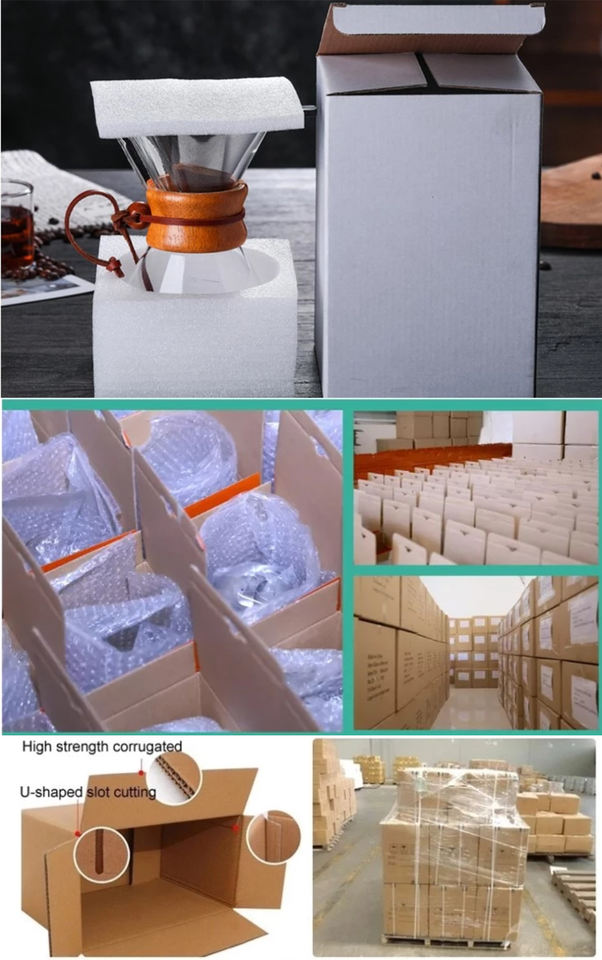 High strength corrugated

U-shaped slot cutting