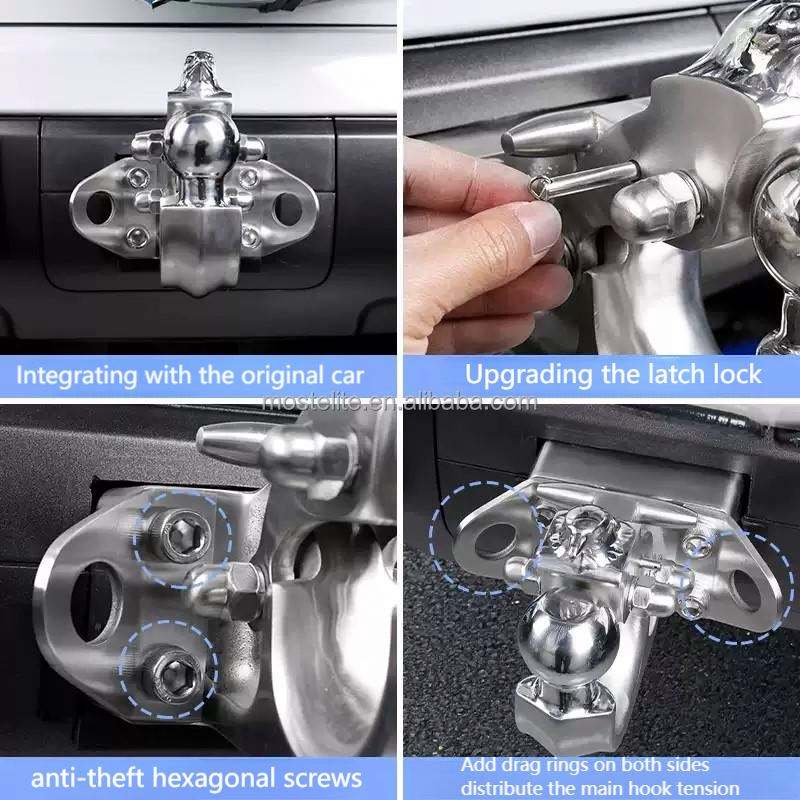 Integrating with the original car

Upgrading the latch lock

mostelite.en.alibaba.com

anti-theft hexagonal screws

Add drag rings on both sides distribute the main hook tension