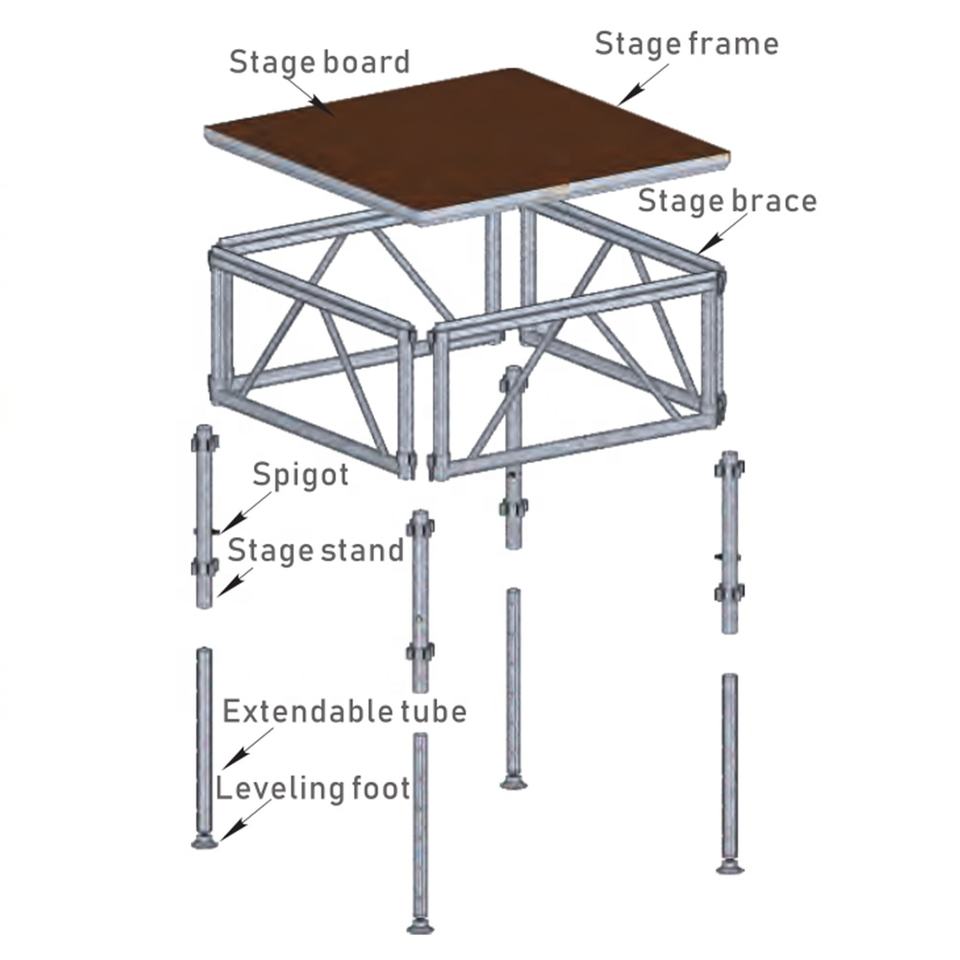 Stage board

Stage frame

Stage brace

Spigot

Stage stand

Extendable tube

Leveling foot