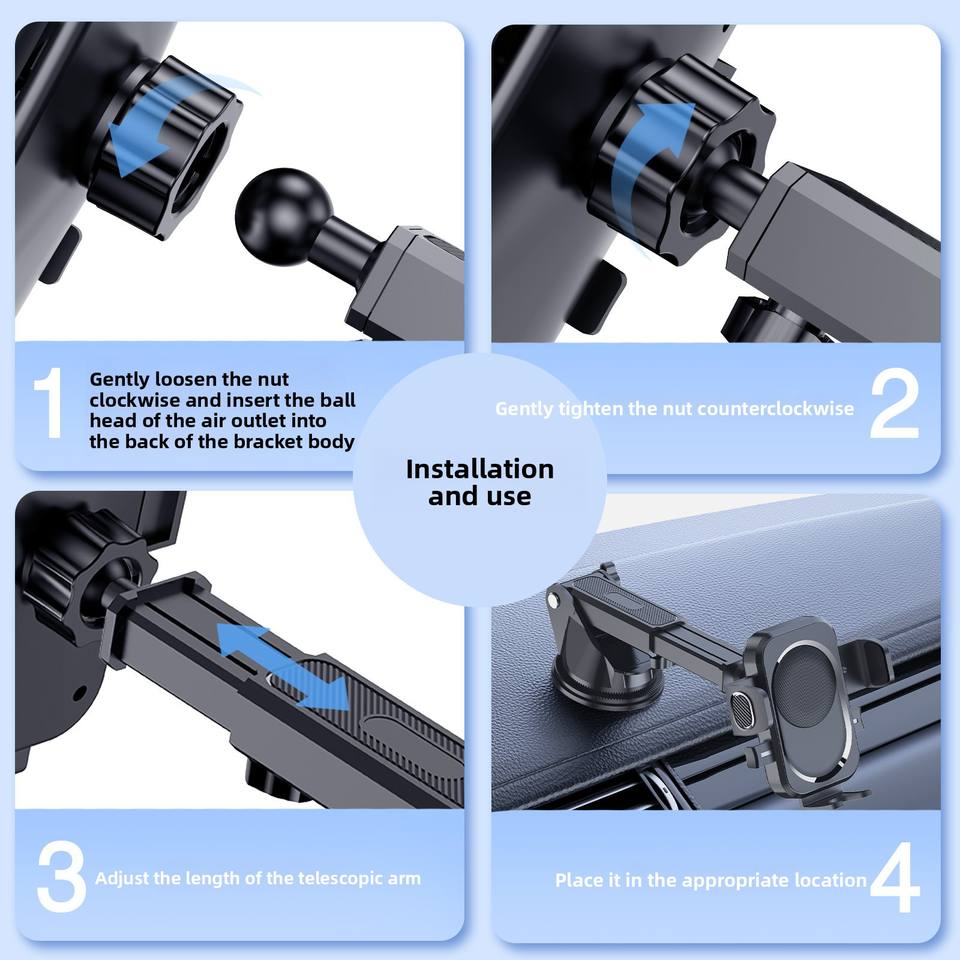 1 Gently loosen the nut clockwise and insert the ball head of the air outlet into the back of the bracket body

Gently tighten the nut counterclockwise 2

Installation and use

3 Adjust the length of the telescopic arm

Place it in the appropriate location 4