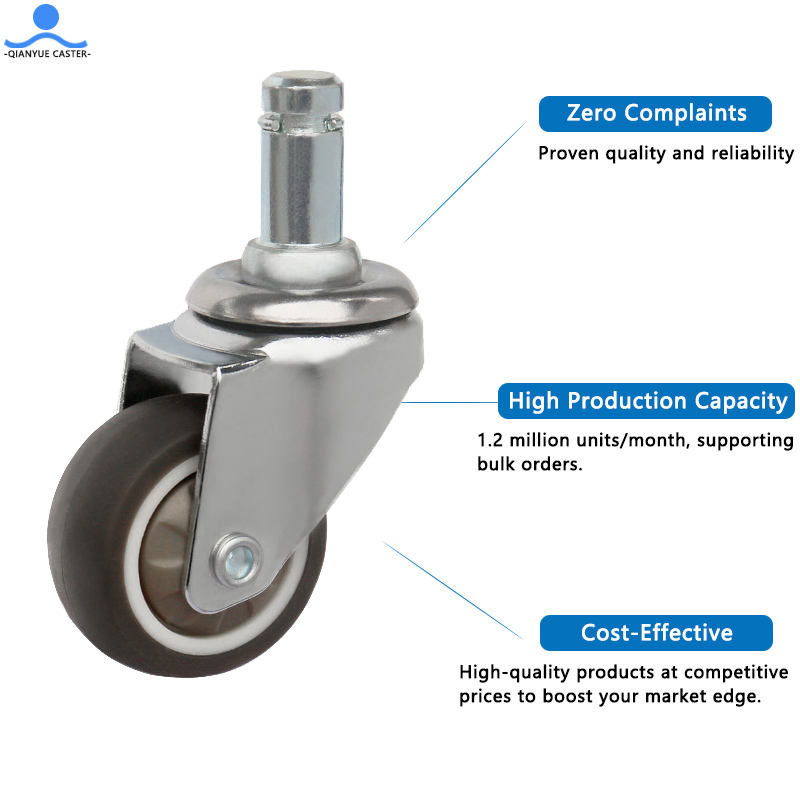 -QIANYUE CASTER-

Zero Complaints
Proven quality and reliability

High Production Capacity
1.2 million units/month, supporting bulk orders.

Cost-Effective
High-quality products at competitive prices to boost your market edge.