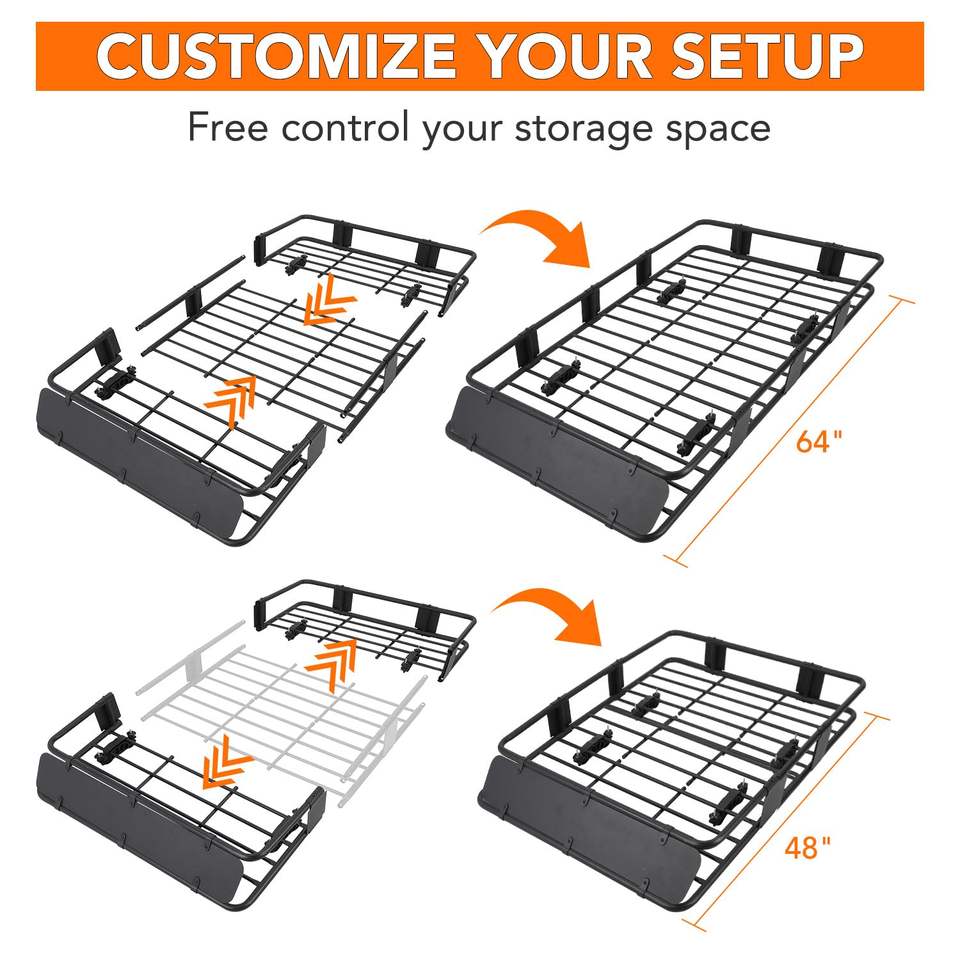 CUSTOMIZE YOUR SETUP

Free control your storage space

64"

48"