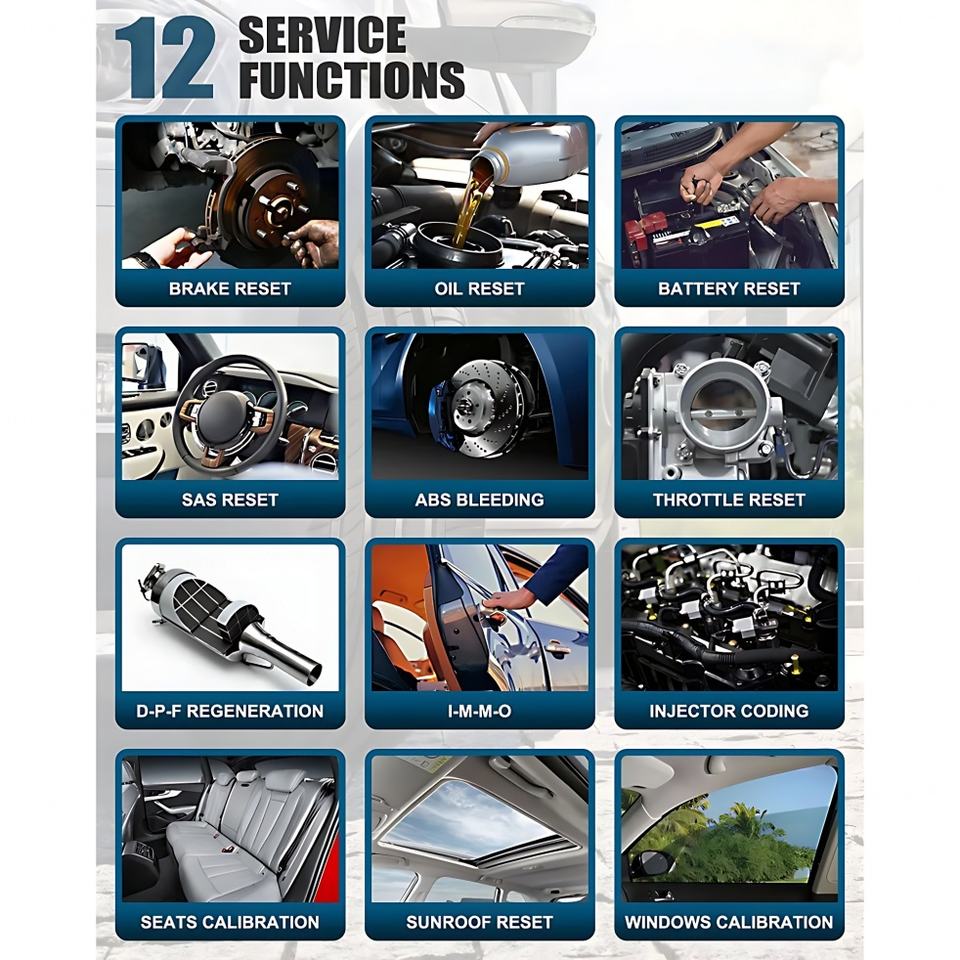 12 SERVICE FUNCTIONS

BRAKE RESET

OIL RESET

BATTERY RESET

SAS RESET

ABS BLEEDING

THROTTLE RESET

D-P-F REGENERATION

I-M-M-O

INJECTOR CODING

SEATS CALIBRATION

SUNROOF RESET

WINDOWS CALIBRATION