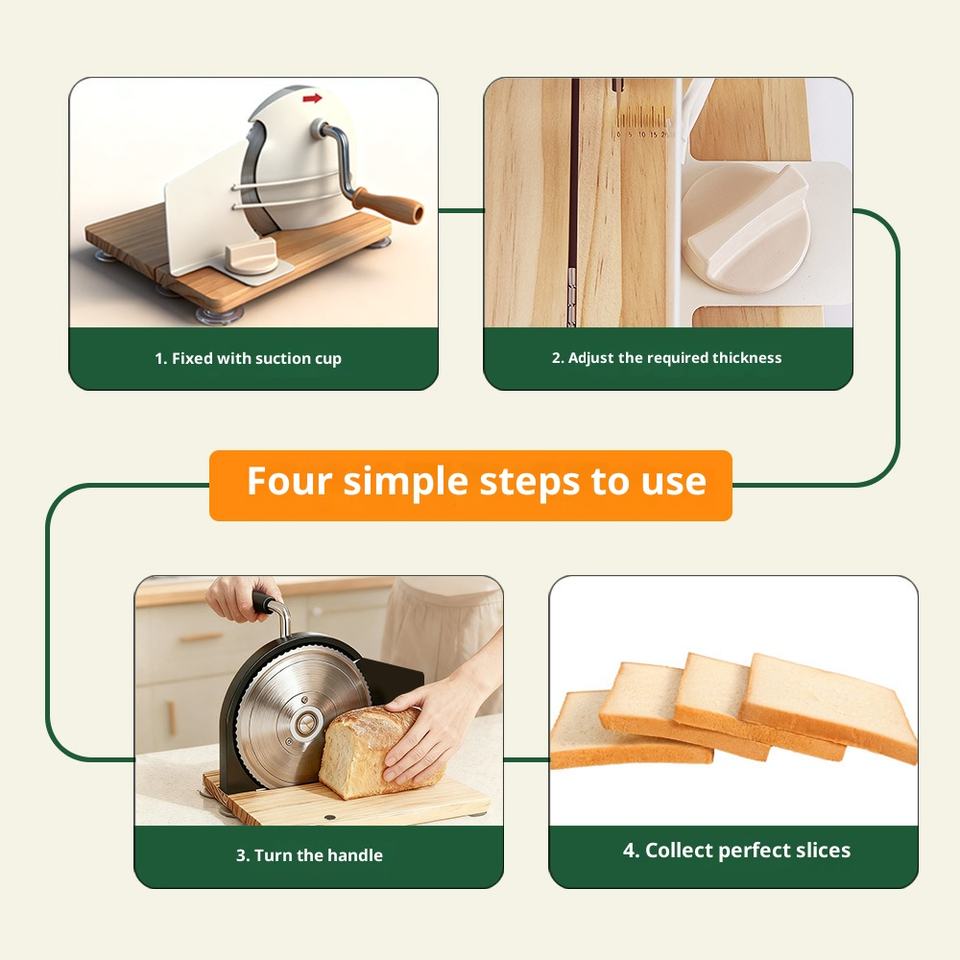 1. Fixed with suction cup

0 5 10 15 20

2. Adjust the required thickness

Four simple steps to use

3. Turn the handle

4. Collect perfect slices