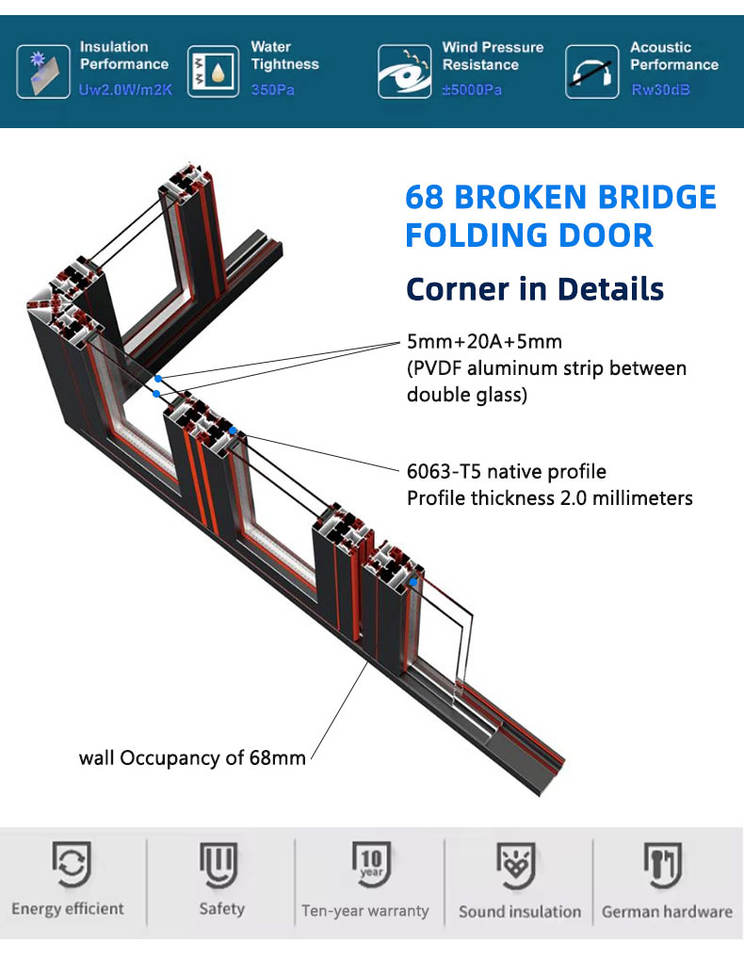 Insulation Performance
Uw2.0W/m2K

Water Tightness
350Pa

Wind Pressure Resistance
±5000Pa

Acoustic Performance
Rw30dB

68 BROKEN BRIDGE FOLDING DOOR

Corner in Details

5mm+20A+5mm
(PVDF aluminum strip between double glass)

6063-T5 native profile
Profile thickness 2.0 millimeters

wall Occupancy of 68mm

Energy efficient

Safety

10 year
Ten-year warranty

Sound insulation

German hardware