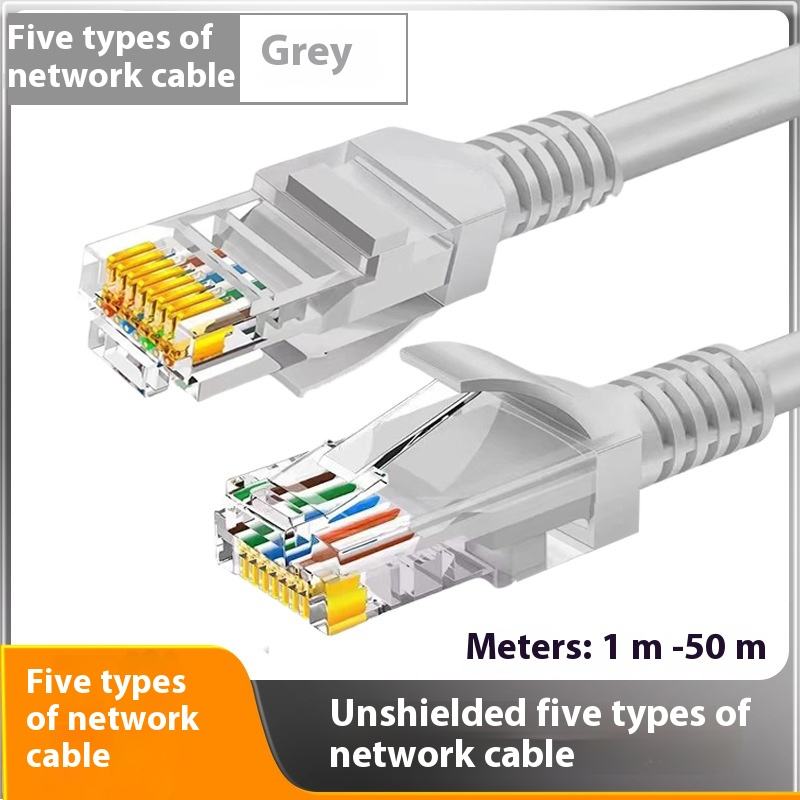 Five types of network cable

Grey

Meters: 1 m -50 m

Five types of network cable

Unshielded five types of network cable