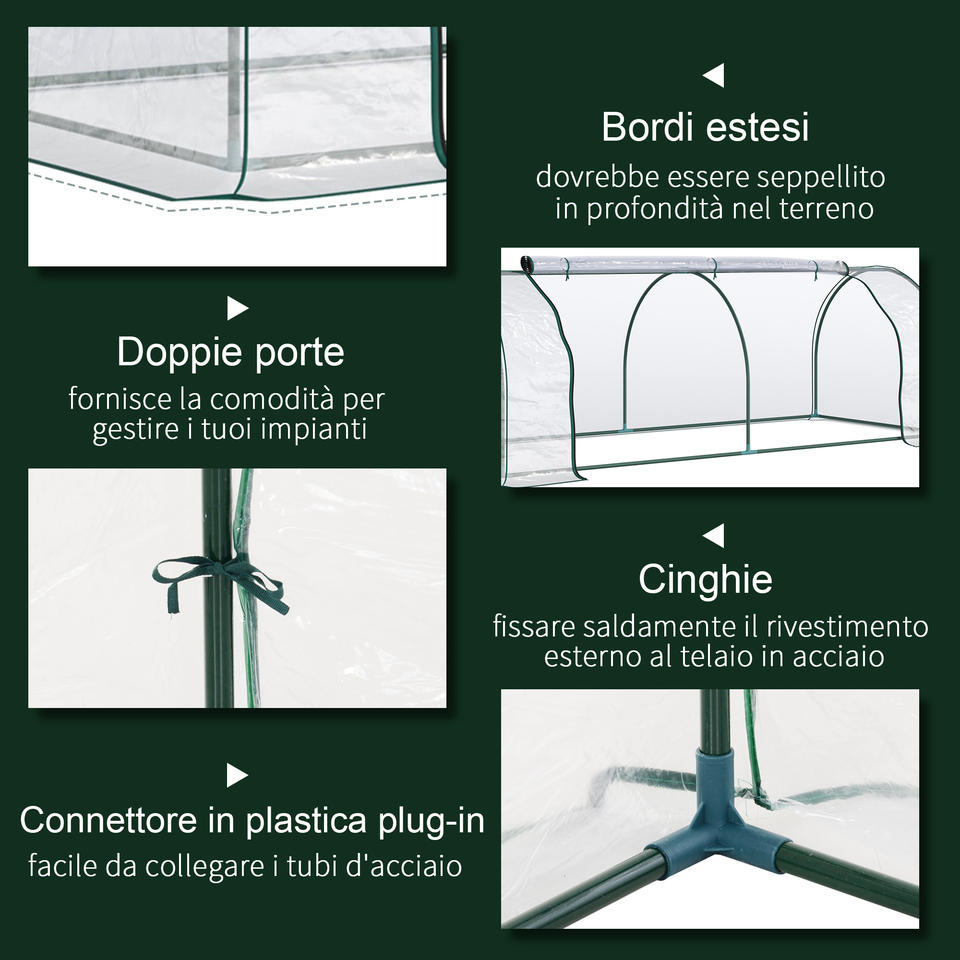 Bordi estesi
dovrebbe essere seppellito in profondità nel terreno

Doppie porte
fornisce la comodità per gestire i tuoi impianti

Cinghie
fissare saldamente il rivestimento esterno al telaio in acciaio

Connettore in plastica plug-in
facile da collegare i tubi d'acciaio