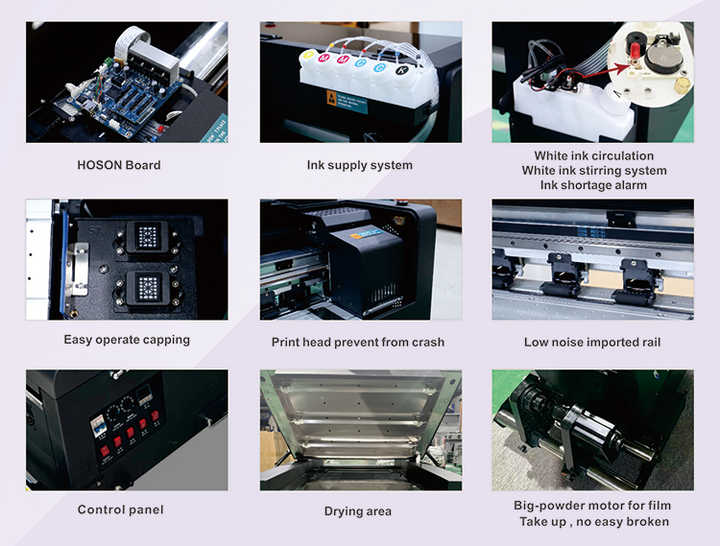 HOSON Board

Ink supply system

White ink circulation
White ink stirring system
Ink shortage alarm

Easy operate capping

Print head prevent from crash

Low noise imported rail

Control panel

Drying area

Big-powder motor for film
Take up , no easy broken