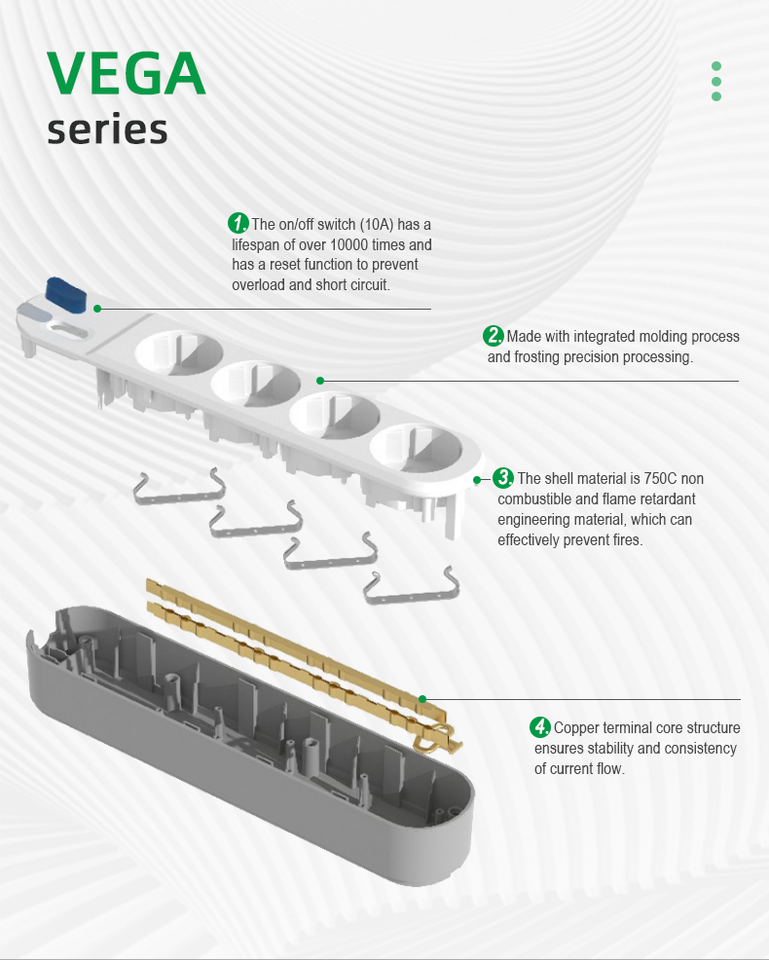 VEGA
series

1. The on/off switch (10A) has a lifespan of over 10000 times and has a reset function to prevent overload and short circuit.

2. Made with integrated molding process and frosting precision processing.

3. The shell material is 750C non combustible and flame retardant engineering material, which can effectively prevent fires.

4. Copper terminal core structure ensures stability and consistency of current flow.