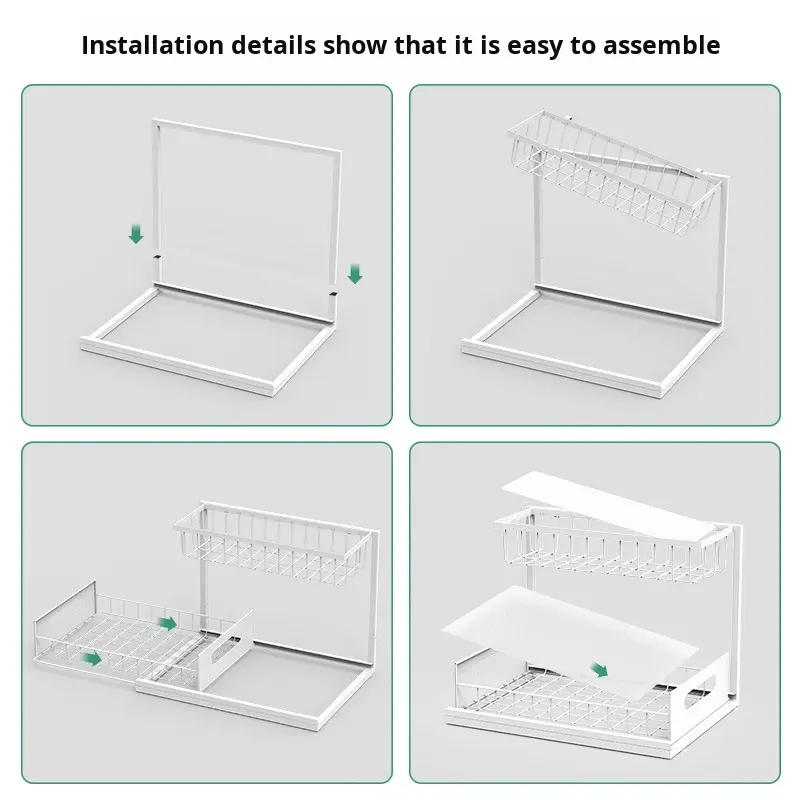 Installation details show that it is easy to assemble