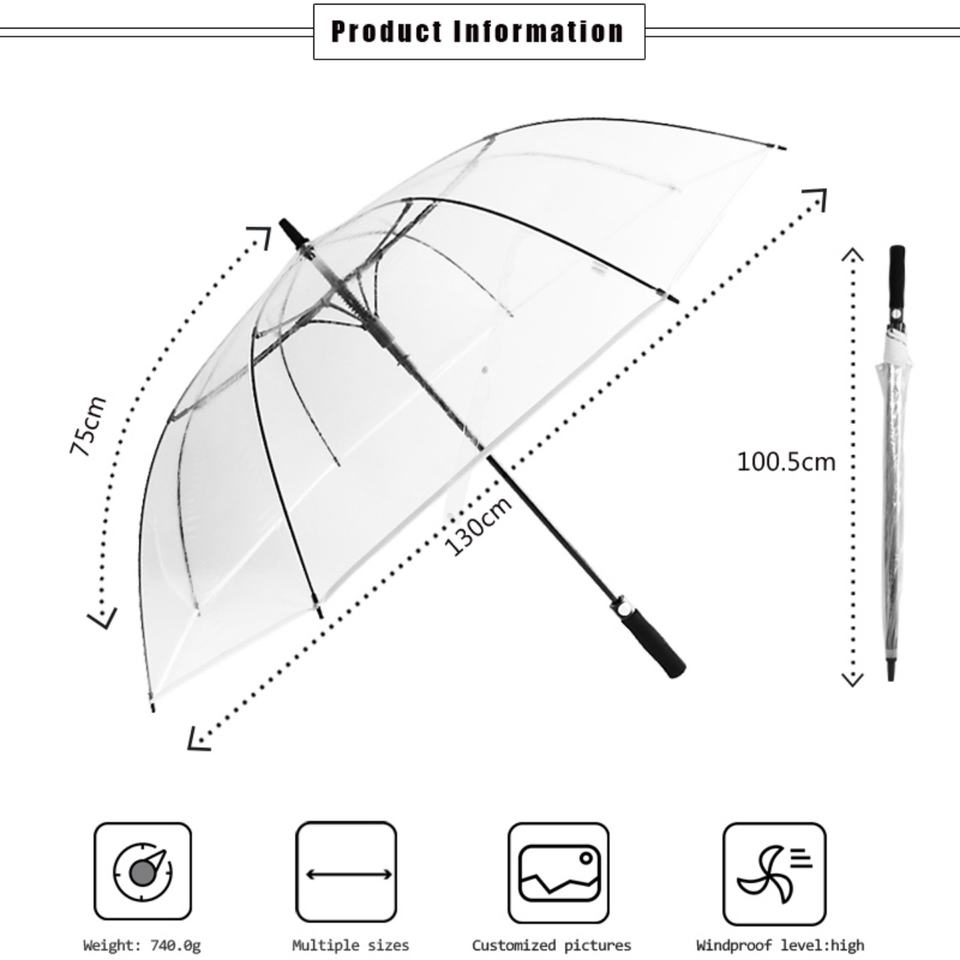 Product Information

75cm

130cm

100.5cm

Weight: 740.0g

Multiple sizes

Customized pictures

Windproof level:high