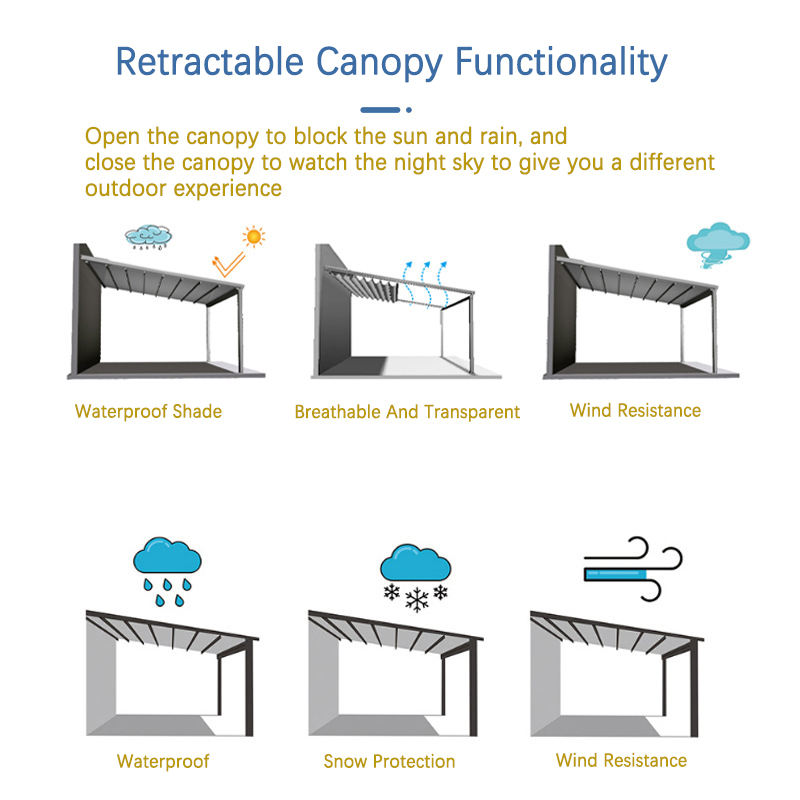 Retractable Canopy Functionality

Open the canopy to block the sun and rain, and close the canopy to watch the night sky to give you a different outdoor experience

Waterproof Shade

Breathable And Transparent

Wind Resistance

Waterproof

Snow Protection

Wind Resistance