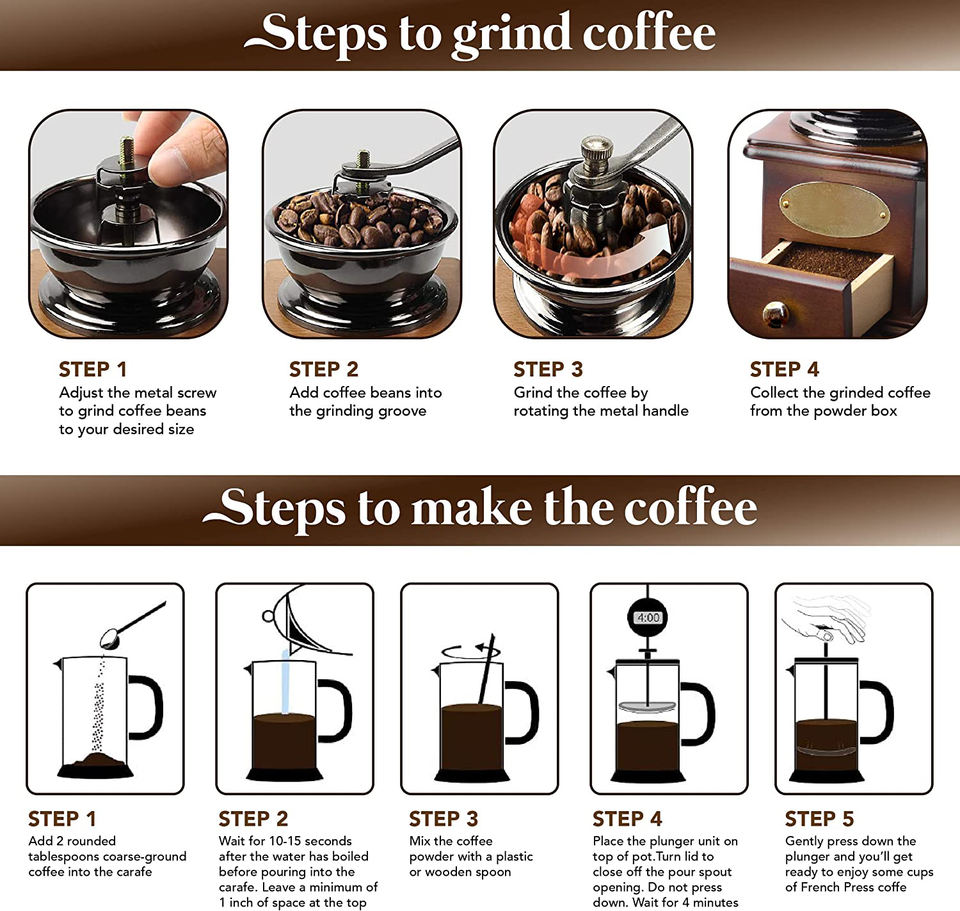 Steps to grind coffee

STEP 1
Adjust the metal screw to grind coffee beans to your desired size

STEP 2
Add coffee beans into the grinding groove

STEP 3
Grind the coffee by rotating the metal handle

STEP 4
Collect the grinded coffee from the powder box

Steps to make the coffee

4:00

STEP 1
Add 2 rounded tablespoons coarse-ground coffee into the carafe

STEP 2
Wait for 10-15 seconds after the water has boiled before pouring into the carafe. Leave a minimum of 1 inch of space at the top

STEP 3
Mix the coffee powder with a plastic or wooden spoon

STEP 4
Place the plunger unit on top of pot.Turn lid to close off the pour spout opening. Do not press down. Wait for 4 minutes

STEP 5
Gently press down the plunger and you'll get ready to enjoy some cups of French Press coffe