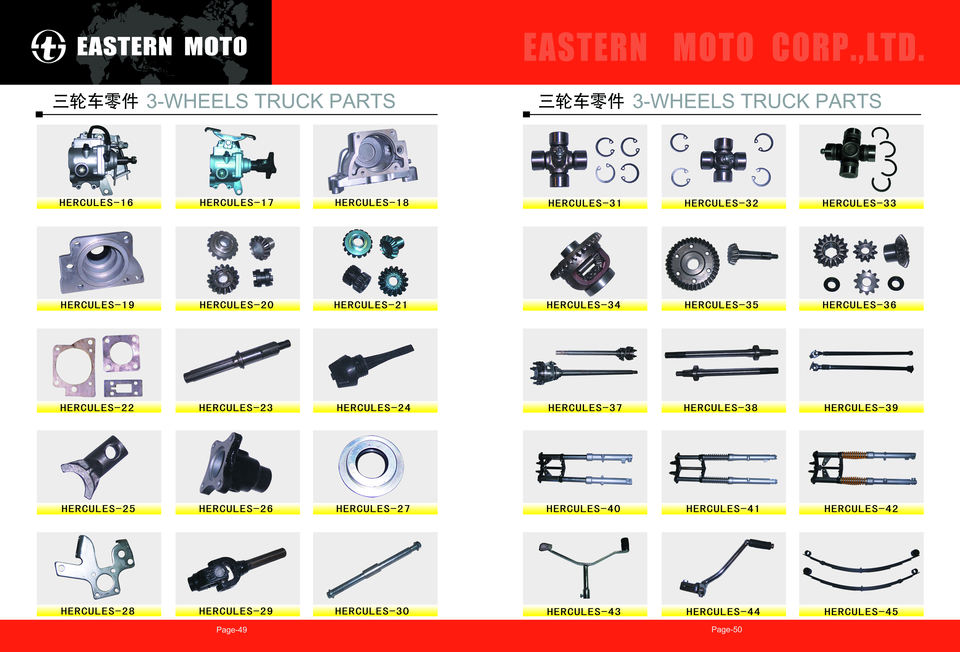 EASTERN MOTO

EASTERN MOTO CORP.,LTD.

三轮车零件 3-WHEELS TRUCK PARTS

HERCULES-16
HERCULES-17
HERCULES-18
HERCULES-19
HERCULES-20
HERCULES-21
HERCULES-22
HERCULES-23
HERCULES-24
HERCULES-25
HERCULES-26
HERCULES-27
HERCULES-28
HERCULES-29
HERCULES-30

Page-49

三轮车零件 3-WHEELS TRUCK PARTS

HERCULES-31
HERCULES-32
HERCULES-33
HERCULES-34
HERCULES-35
HERCULES-36
HERCULES-37
HERCULES-38
HERCULES-39
HERCULES-40
HERCULES-41
HERCULES-42
HERCULES-43
HERCULES-44
HERCULES-45

Page-50