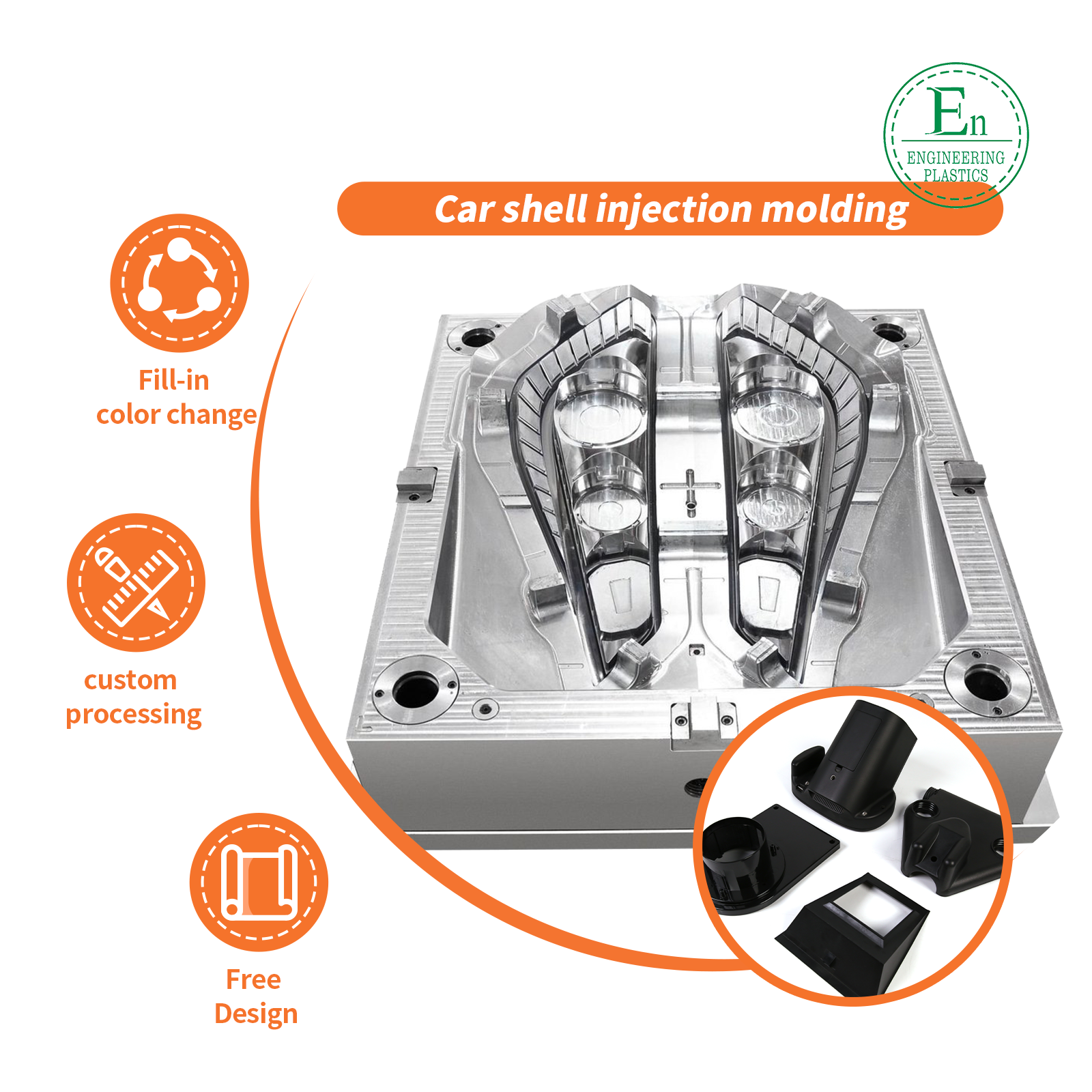 En
ENGINEERING PLASTICS

Car shell injection molding

Fill-in color change

custom processing

Free Design