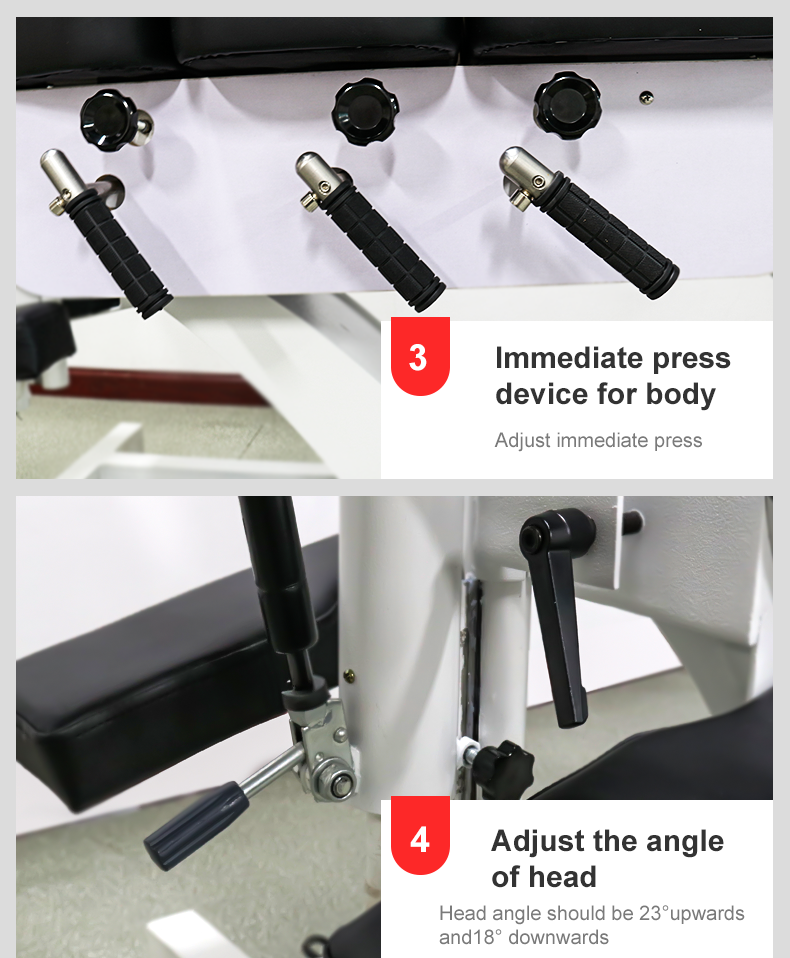 3

Immediate press device for body

Adjust immediate press

4

Adjust the angle of head

Head angle should be 23°upwards and18° downwards