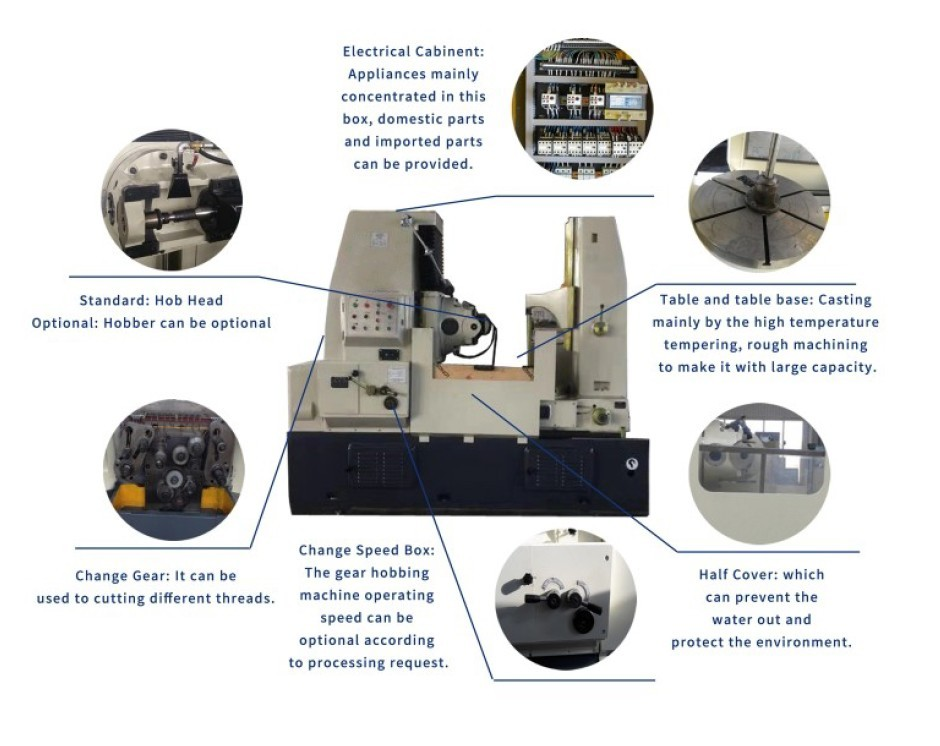 Electrical Cabinent: Appliances mainly concentrated in this box, domestic parts and imported parts can be provided.

Standard: Hob Head
Optional: Hobber can be optional

Table and table base: Casting mainly by the high temperature tempering, rough machining to make it with large capacity.

Change Gear: It can be used to cutting different threads.

Change Speed Box: The gear hobbing machine operating speed can be optional according to processing request.

Half Cover: which can prevent the water out and protect the environment.