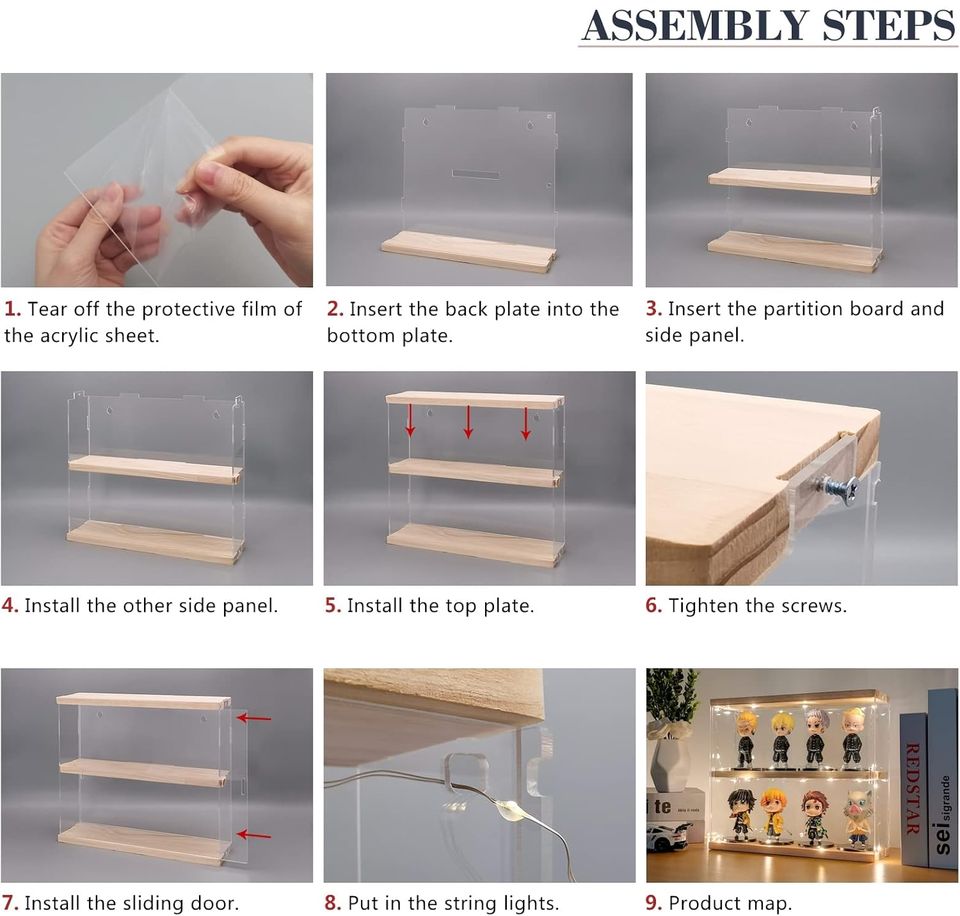 ASSEMBLY STEPS

1. Tear off the protective film of the acrylic sheet.

2. Insert the back plate into the bottom plate.

3. Insert the partition board and side panel.

4. Install the other side panel.

5. Install the top plate.

6. Tighten the screws.

7. Install the sliding door.

8. Put in the string lights.

9. Product map.

te

REDSTAR

sei sigrande